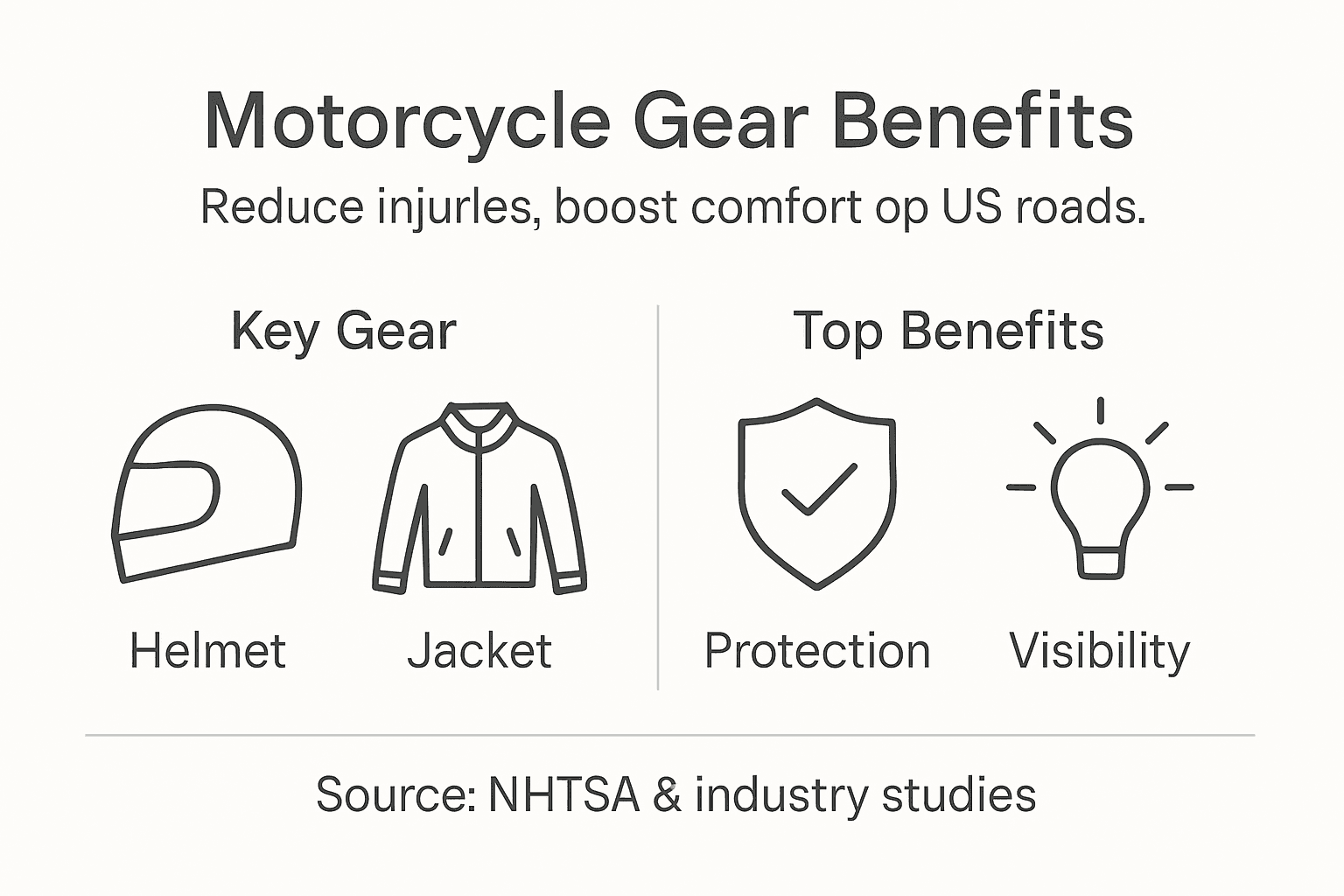 Motorcycle Gear Benefits

Reduce injurles, boost comfort op US roads.

Key Gear

Helmet

Jacket

Top Benefits

Protection

Visibility

Source: NHTSA & industry studies