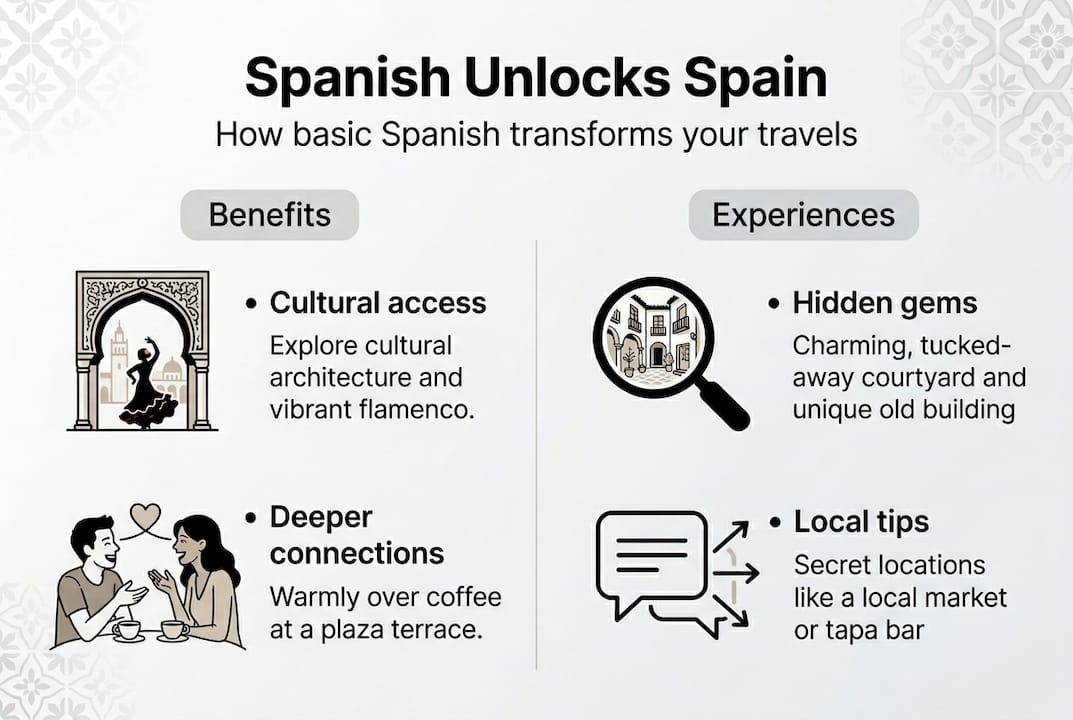 Spanish Unlocks Spain

How basic Spanish transforms your travels

Benefits

• Cultural access
Explore cultural architecture and vibrant flamenco.

• Deeper connections
Warmly over coffee at a plaza terrace.

Experiences

• Hidden gems
Charming, tucked-away courtyard and unique old building

• Local tips
Secret locations like a local market or tapa bar