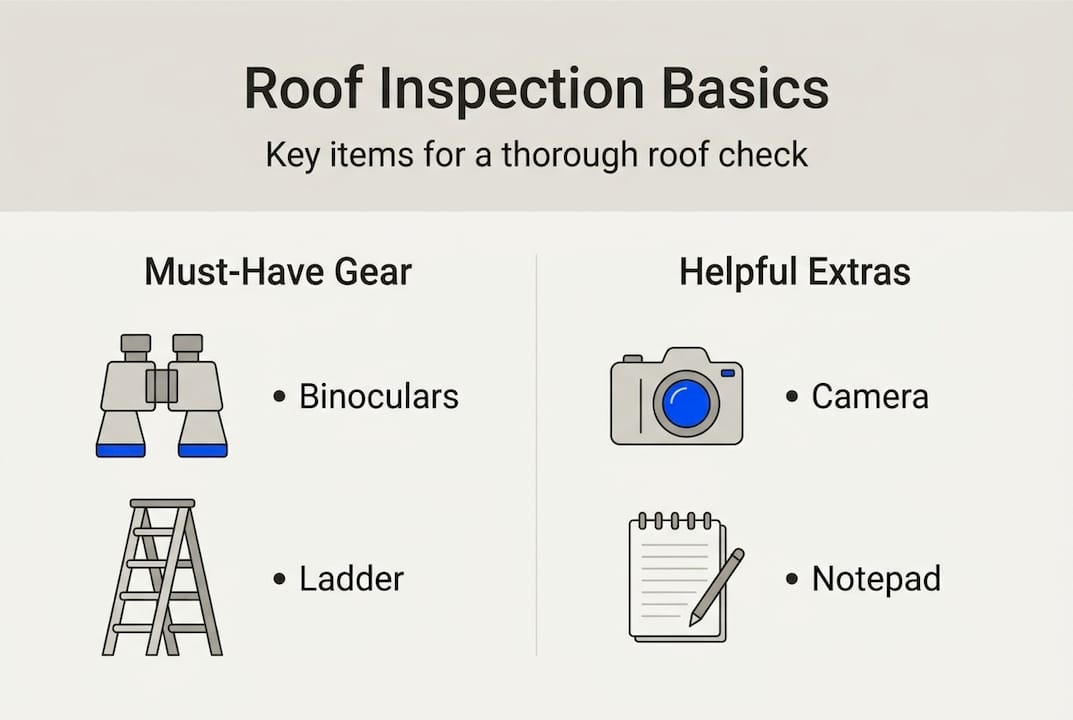 Roof Inspection Basics

Key items for a thorough roof check

Must-Have Gear

• Binoculars

• Ladder

Helpful Extras

• Camera

• Notepad