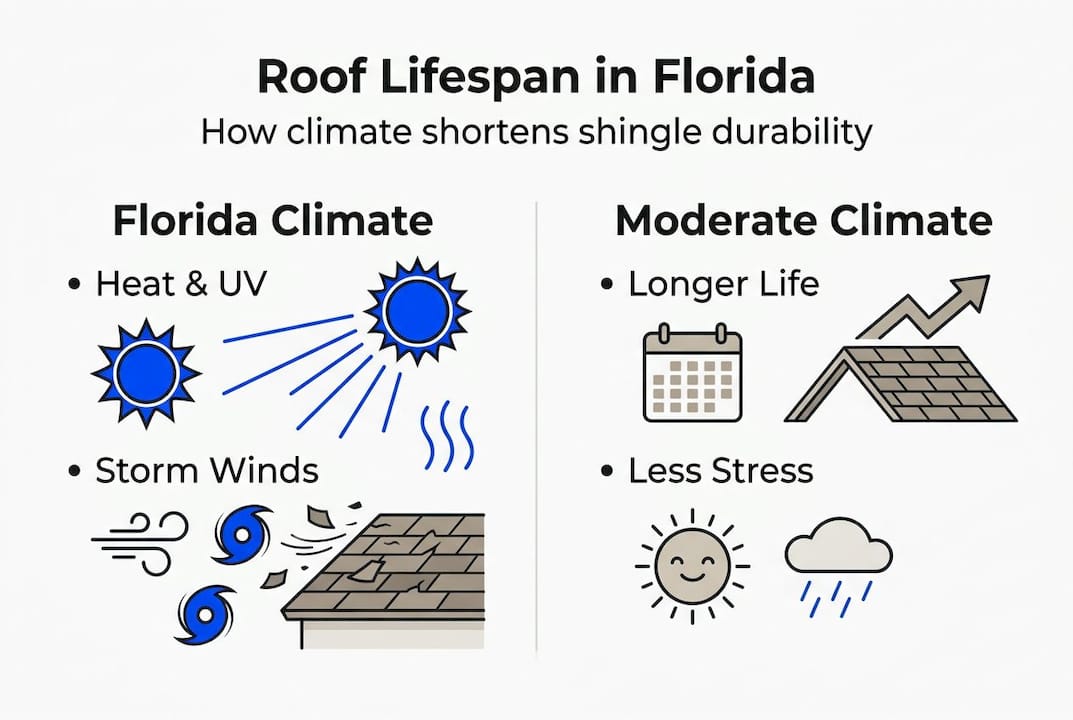 Roof Lifespan in Florida
How climate shortens shingle durability

Florida Climate
• Heat & UV
• Storm Winds

Moderate Climate
• Longer Life
• Less Stress