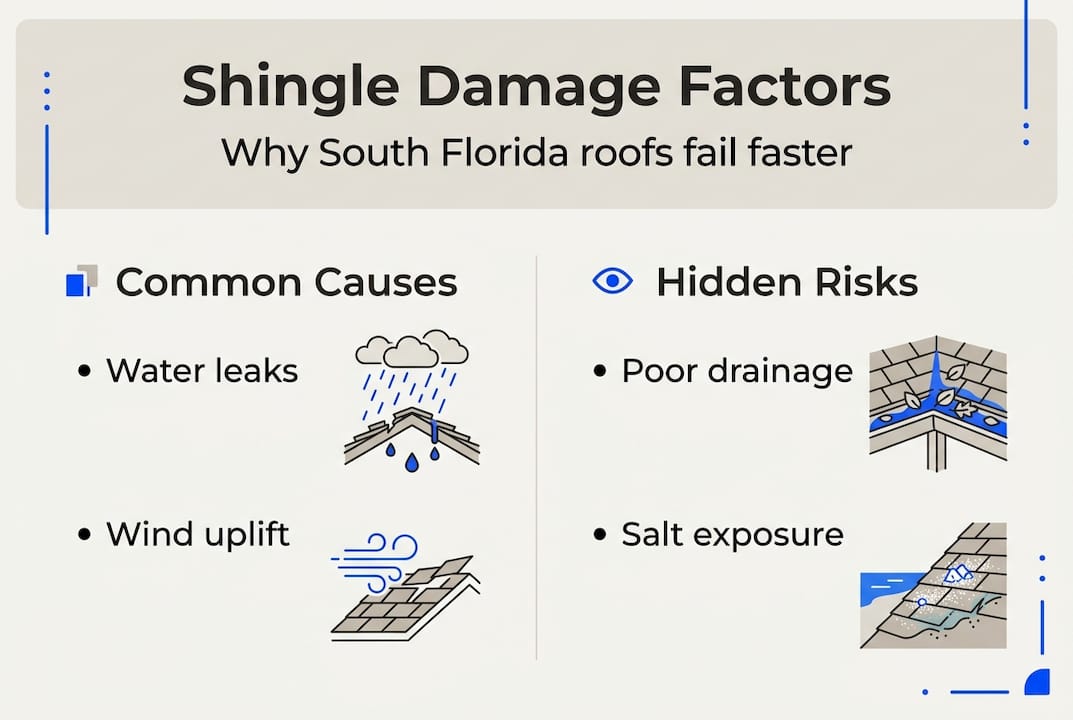 Shingle Damage Factors

Why South Florida roofs fail faster

Common Causes

• Water leaks

• Wind uplift

Hidden Risks

• Poor drainage

• Salt exposure