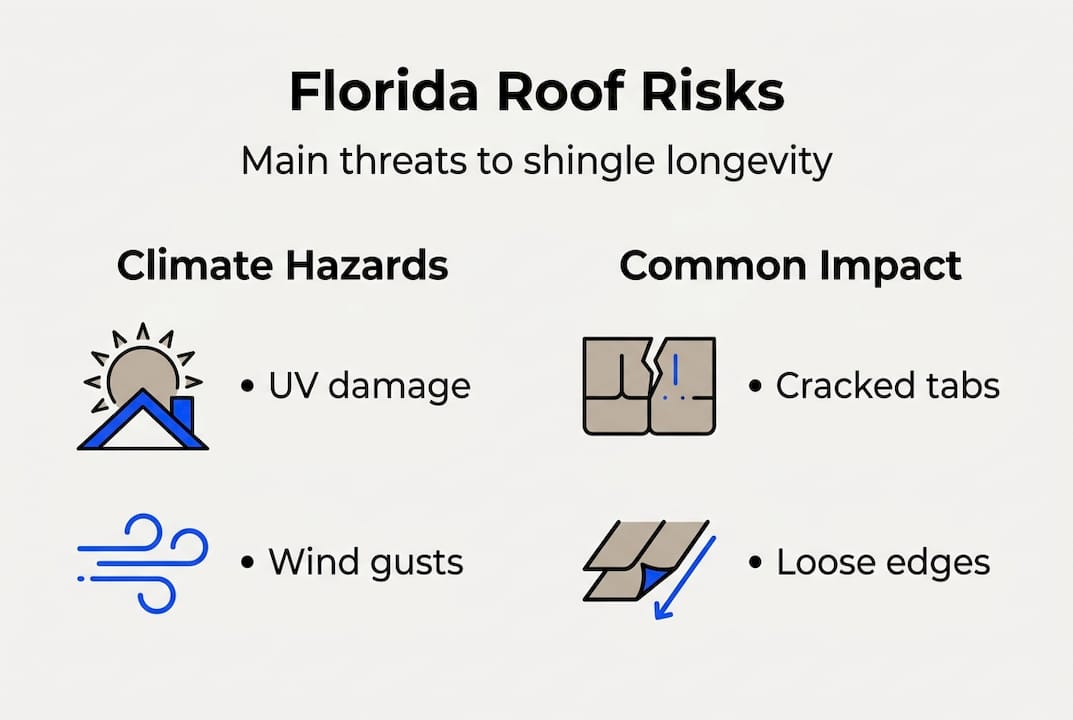 Florida Roof Risks

Main threats to shingle longevity

Climate Hazards

• UV damage

• Wind gusts

Common Impact

• Cracked tabs

• Loose edges