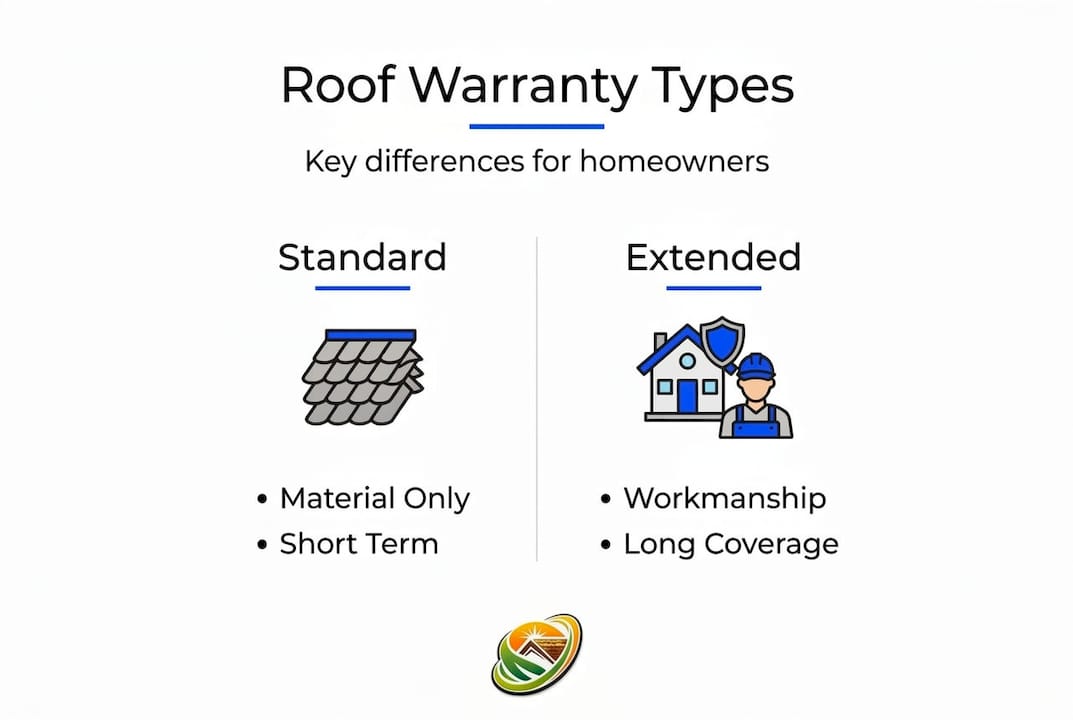 Roof Warranty Types

Key differences for homeowners

Standard

• Material Only
• Short Term

Extended

• Workmanship
• Long Coverage