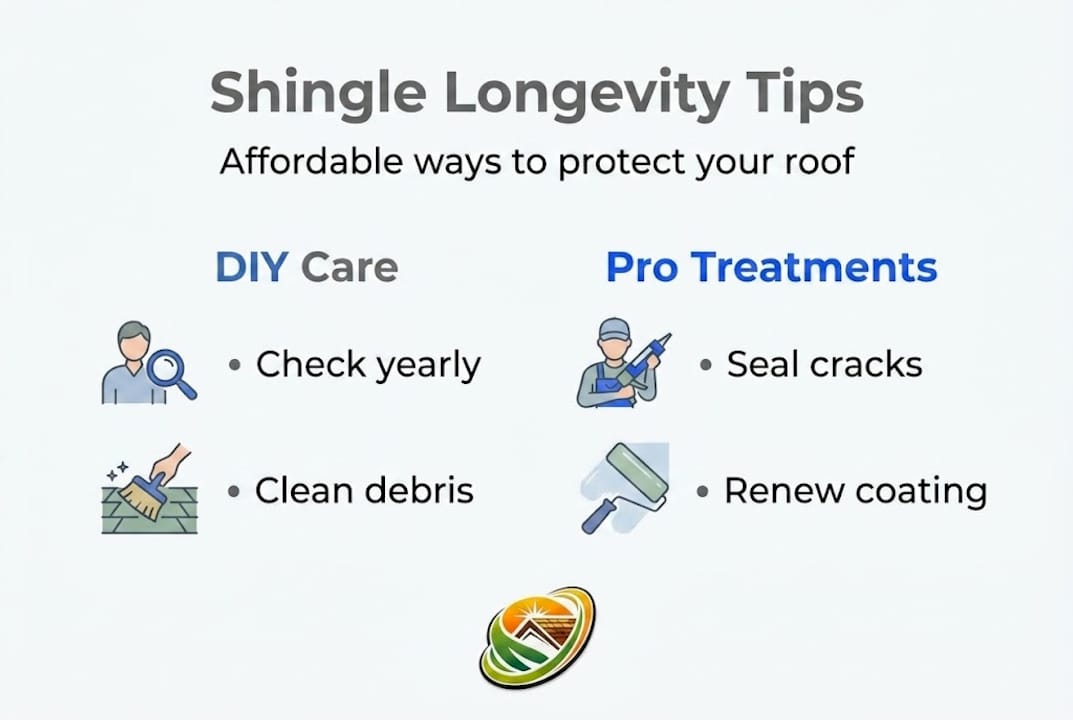 Shingle Longevity Tips

Affordable ways to protect your roof

DIY Care

• Check yearly

• Clean debris

Pro Treatments

• Seal cracks

• Renew coating