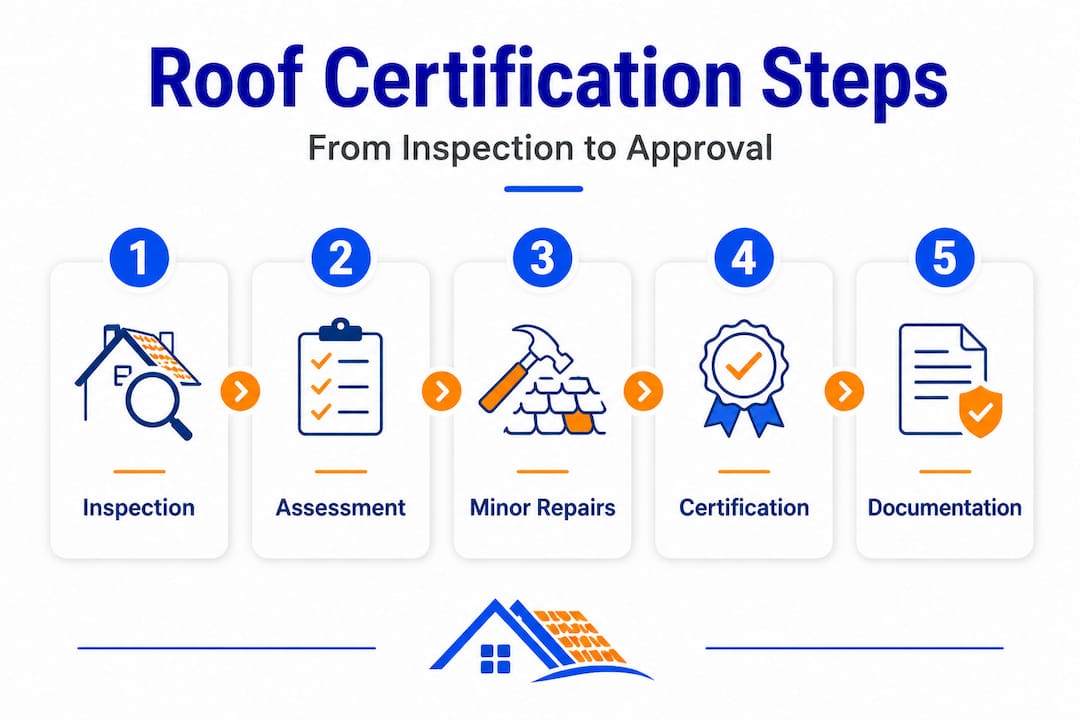 Roof Certification Steps

From Inspection to Approval

1

Inspection

2

Assessment

3

Minor Repairs

4

Certification

5

Documentation