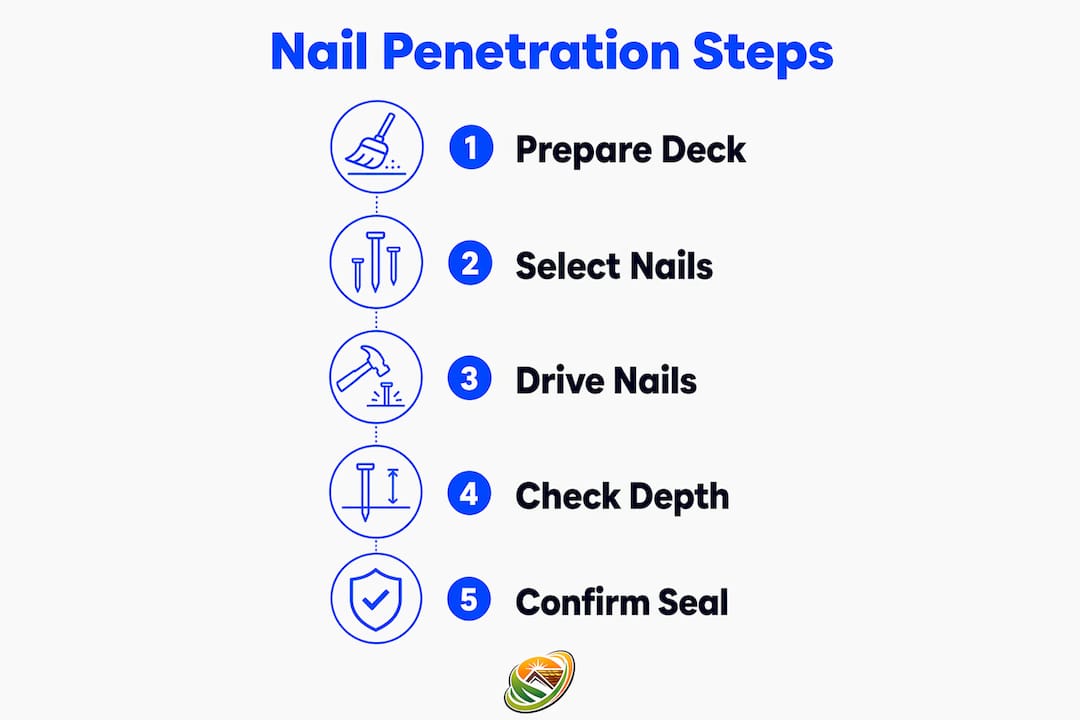 Nail Penetration Steps

1 Prepare Deck

2 Select Nails

3 Drive Nails

4 Check Depth

5 Confirm Seal