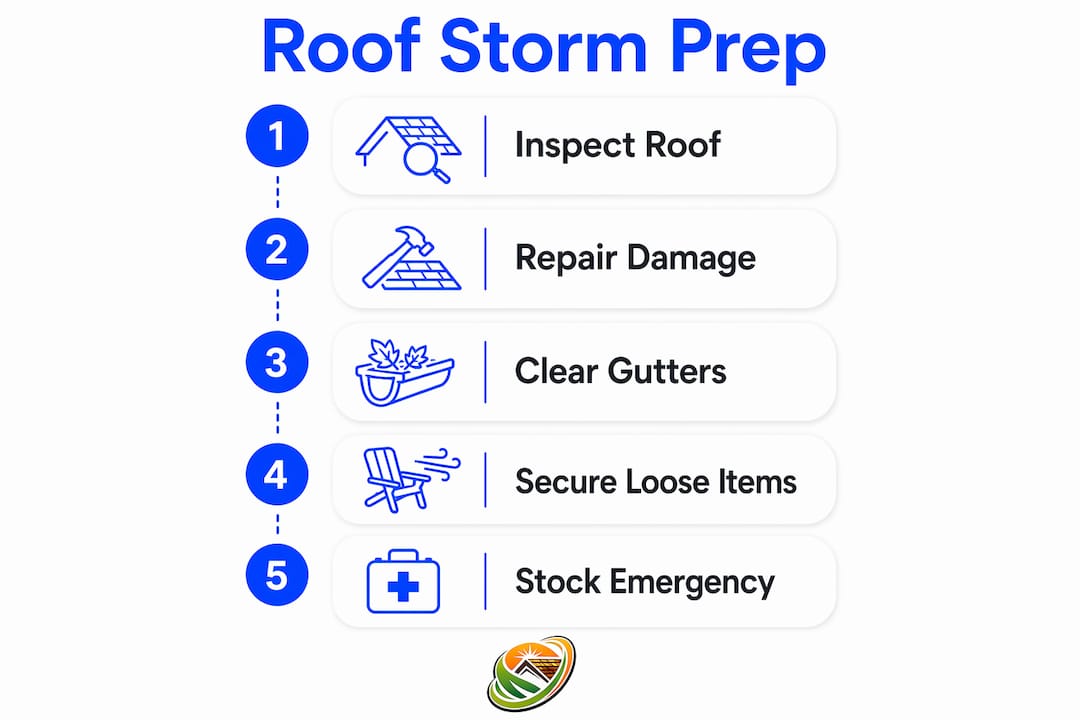 Roof Storm Prep

1 Inspect Roof

2 Repair Damage

3 Clear Gutters

4 Secure Loose Items

5 Stock Emergency