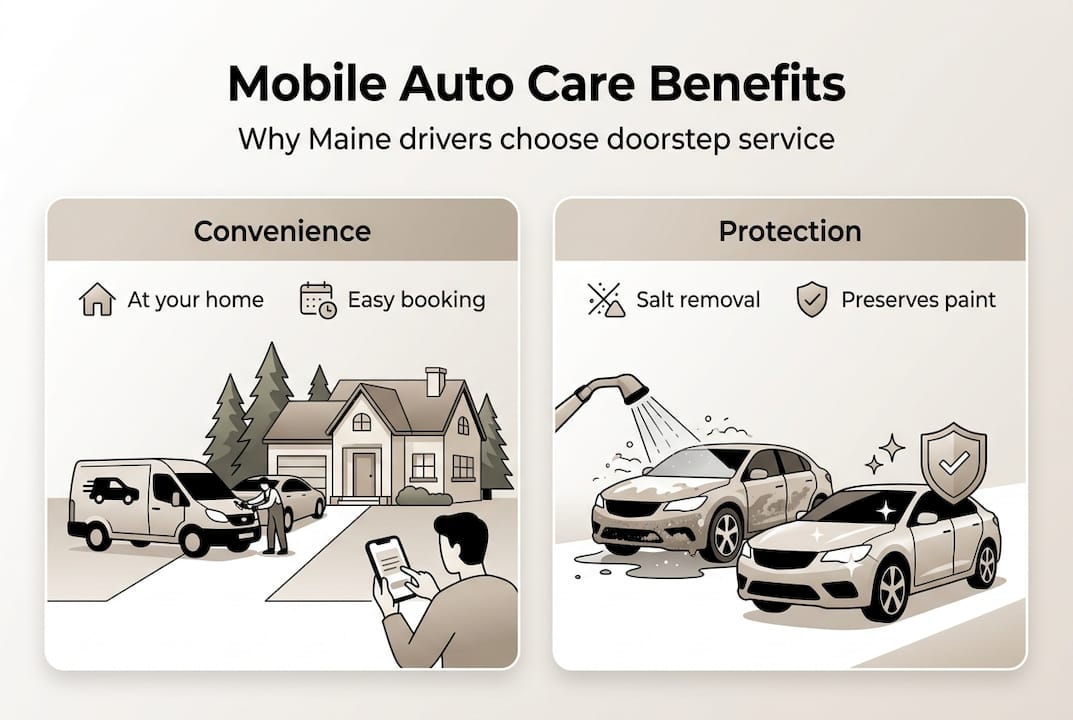 Mobile Auto Care Benefits

Why Maine drivers choose doorstep service

Convenience

At your home

Easy booking

Protection

Salt removal

Preserves paint