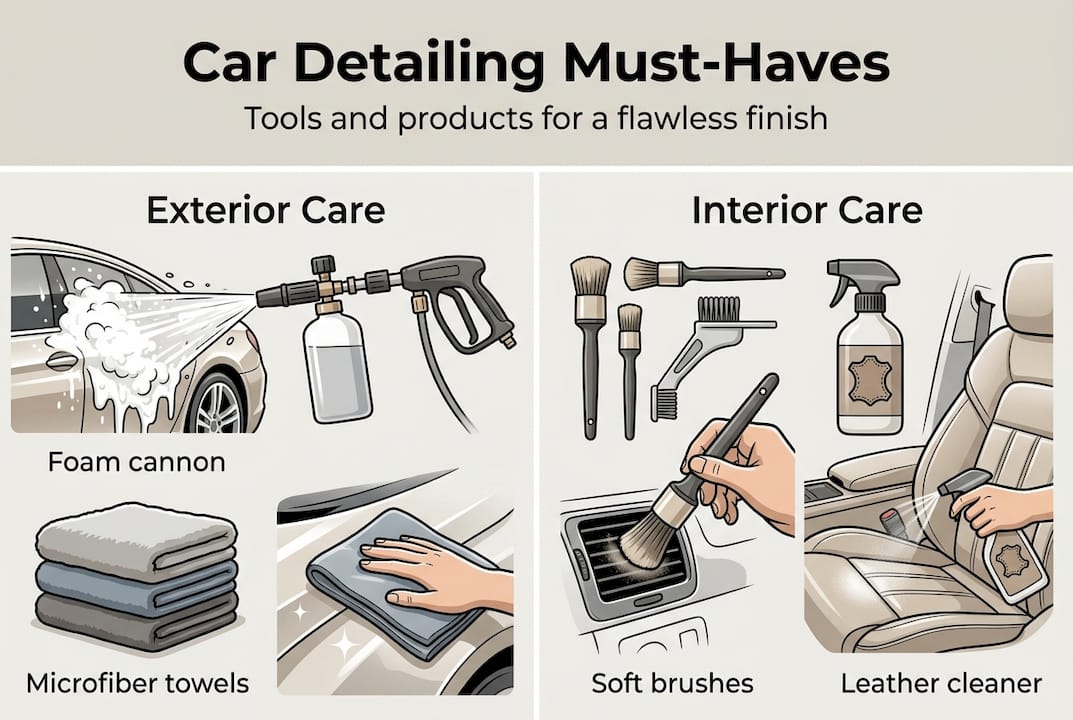 Car Detailing Must-Haves

Tools and products for a flawless finish

Exterior Care

Foam cannon

Microfiber towels

Interior Care

Soft brushes

Leather cleaner