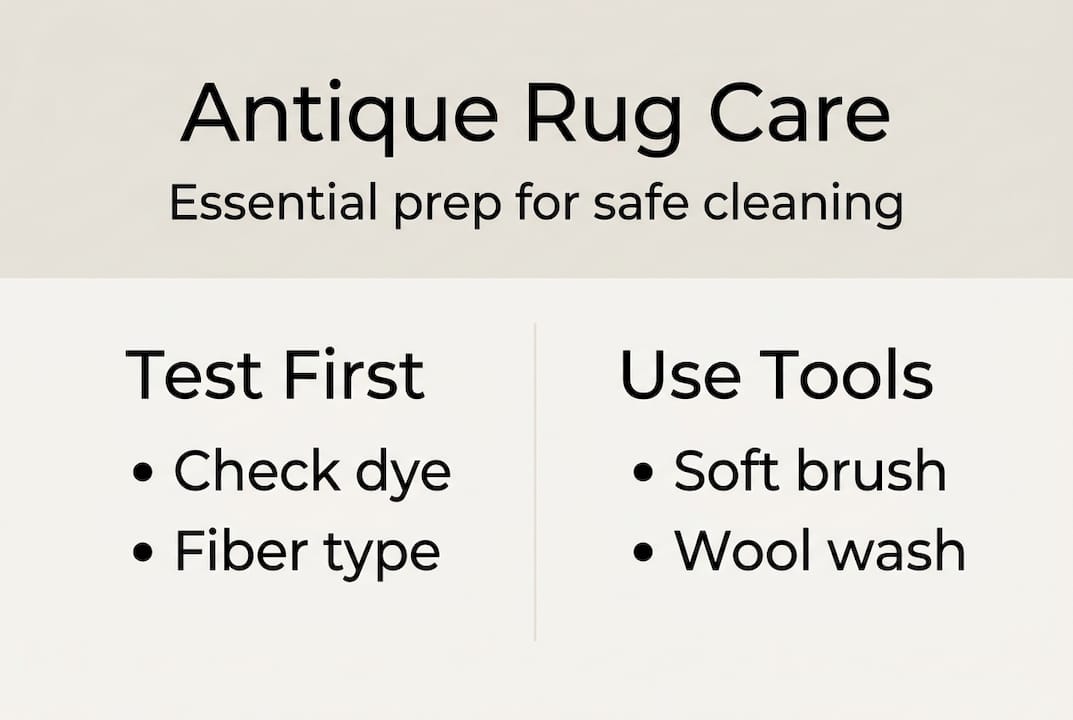 Antique Rug Care
Essential prep for safe cleaning

Test First
• Check dye
• Fiber type

Use Tools
• Soft brush
• Wool wash