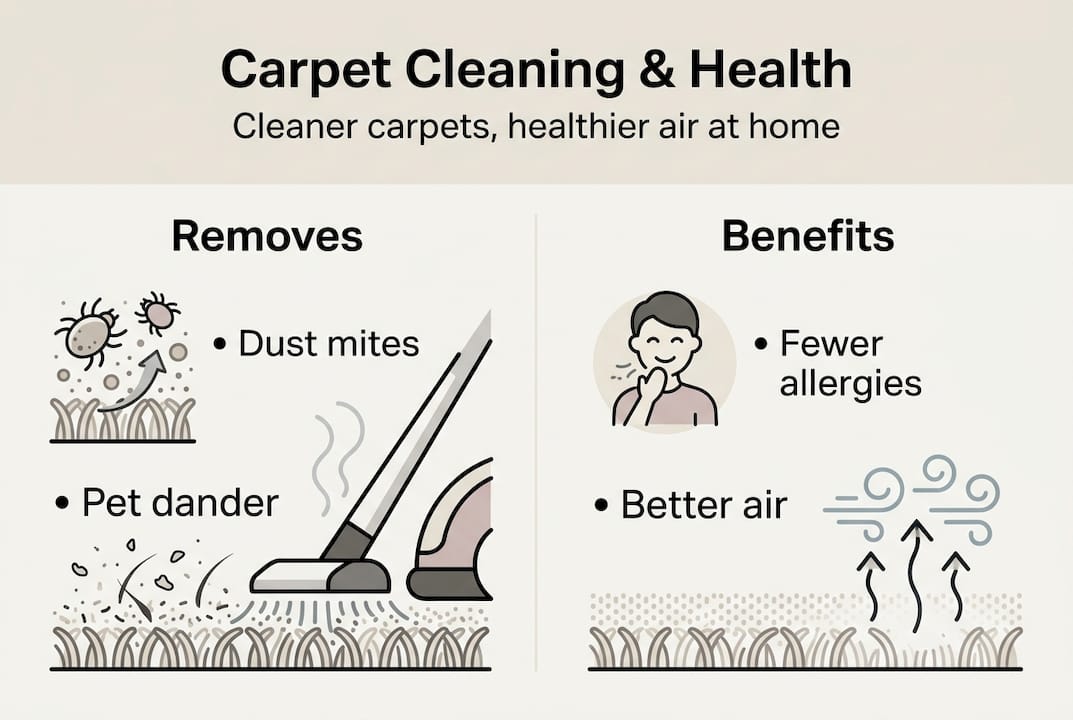 Carpet Cleaning & Health

Cleaner carpets, healthier air at home

Removes

• Dust mites

• Pet dander

Benefits

• Fewer allergies

• Better air