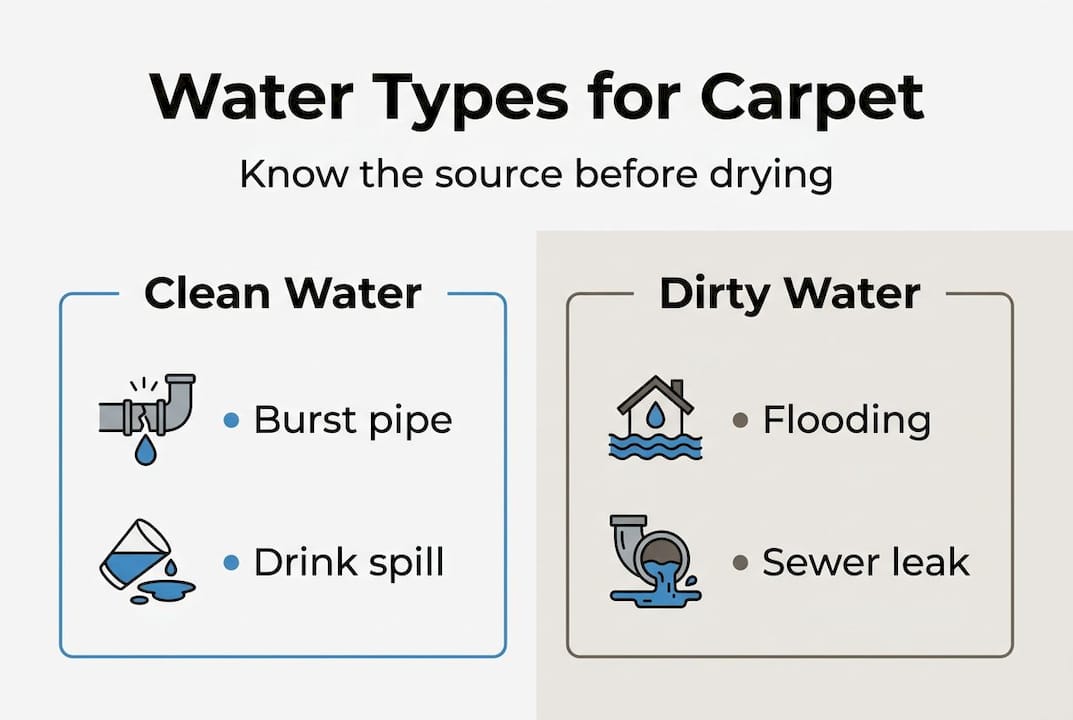 Water Types for Carpet

Know the source before drying

Clean Water

• Burst pipe

• Drink spill

Dirty Water

• Flooding

• Sewer leak