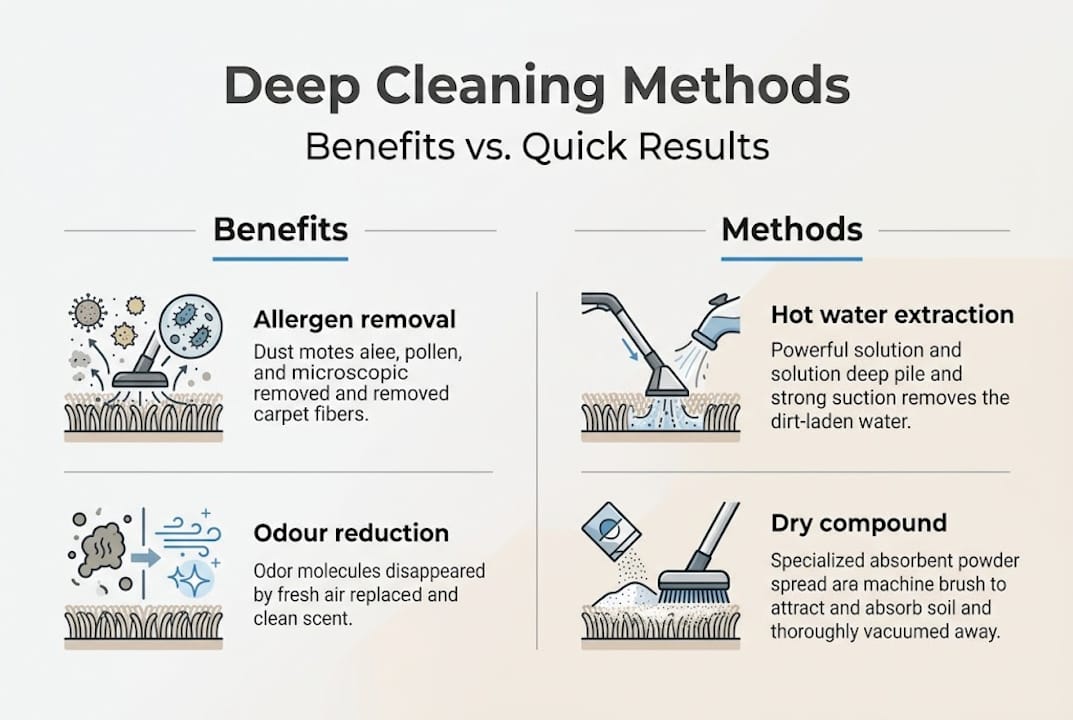 Deep Cleaning Methods
Benefits vs. Quick Results

Benefits

Allergen removal
Dust motes alee, pollen, and microscopic removed and removed carpet fibers.

Odour reduction
Odor molecules disappeared by fresh air replaced and clean scent.

Methods

Hot water extraction
Powerful solution and solution deep pile and strong suction removes the dirt-laden water.

Dry compound
Specialized absorbent powder spread are machine brush to attract and absorb soil and thoroughly vacuumed away.