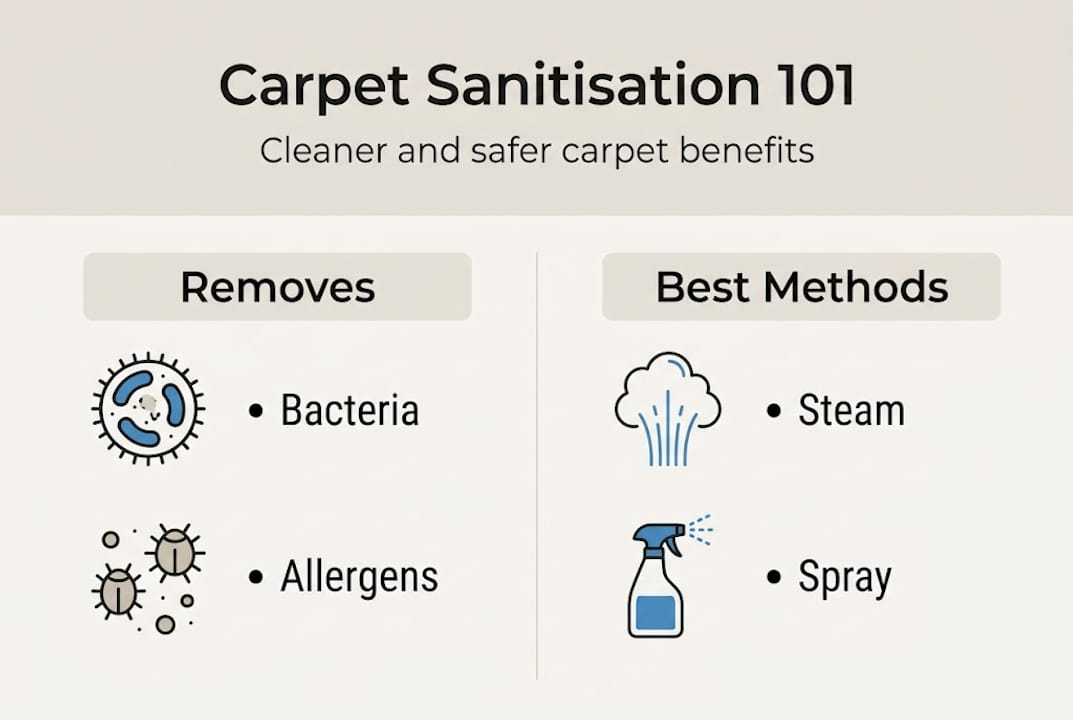 Carpet Sanitisation 101

Cleaner and safer carpet benefits

Removes

• Bacteria

• Allergens

Best Methods

• Steam

• Spray