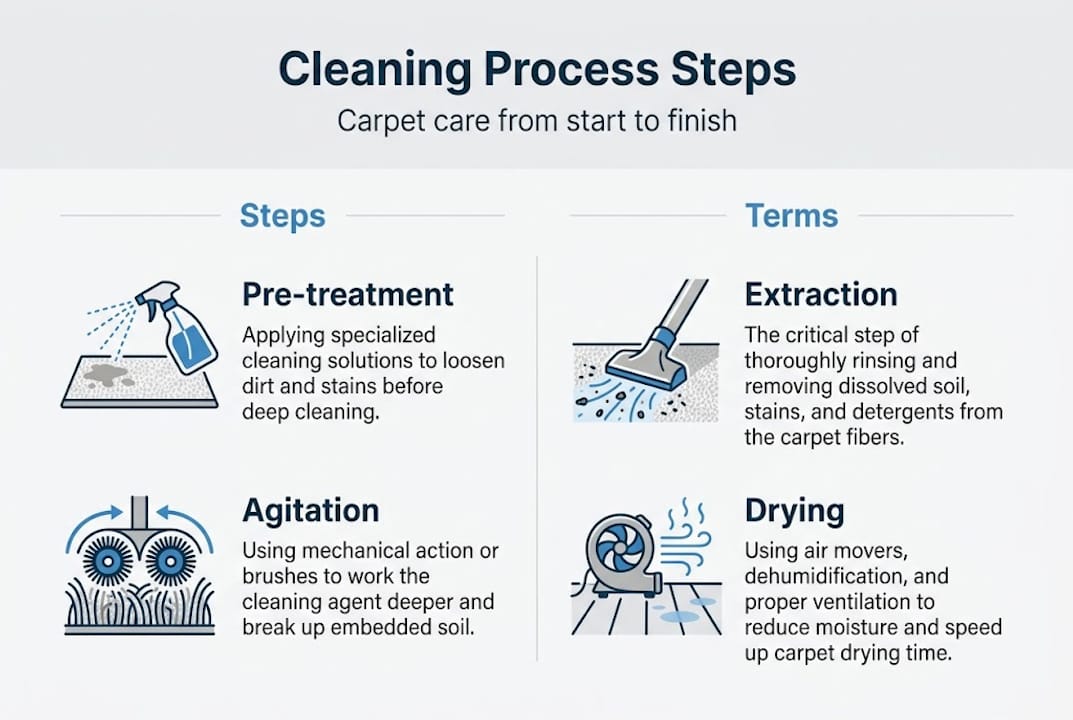 Cleaning Process Steps

Carpet care from start to finish

Steps

Pre-treatment

Applying specialized cleaning solutions to loosen dirt and stains before deep cleaning.

Agitation

Using mechanical action or brushes to work the cleaning agent deeper and break up embedded soil.

Terms

Extraction

The critical step of thoroughly rinsing and removing dissolved soil, stains, and detergents from the carpet fibers.

Drying

Using air movers, dehumidification, and proper ventilation to reduce moisture and speed up carpet drying time.