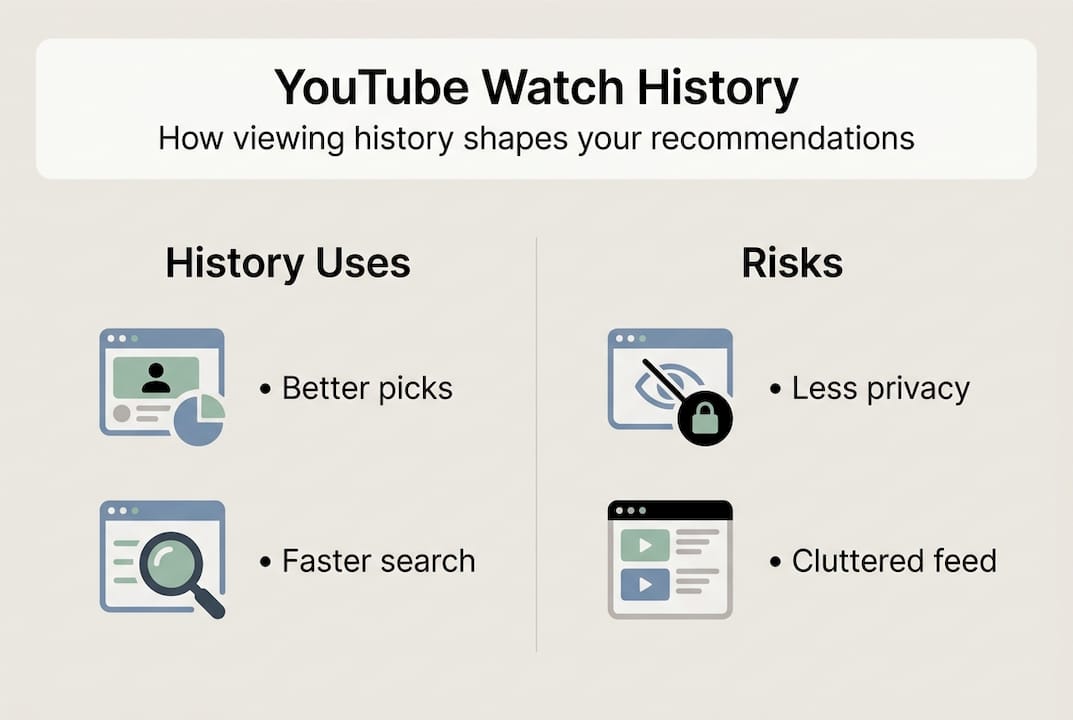 YouTube Watch History
How viewing history shapes your recommendations

History Uses

• Better picks

• Faster search

Risks

• Less privacy

• Cluttered feed