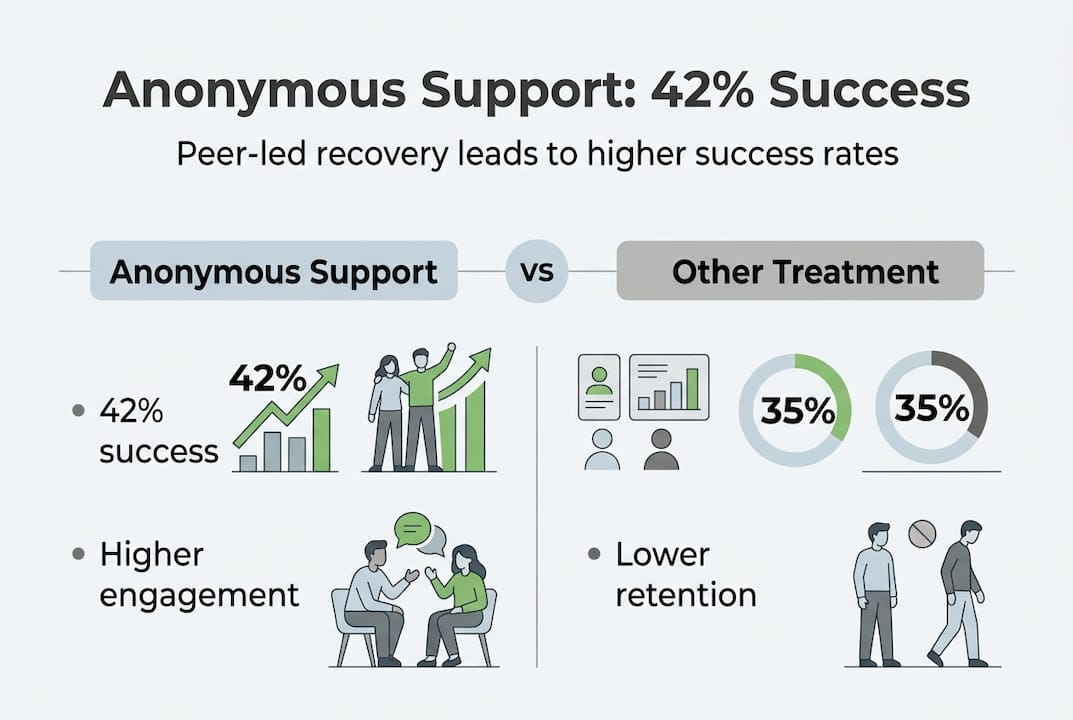 Anonymous Support: 42% Success

Peer-led recovery leads to higher success rates

Anonymous Support

vs

Other Treatment

• 42% success

42%

• Higher engagement

35%

35%

• Lower retention