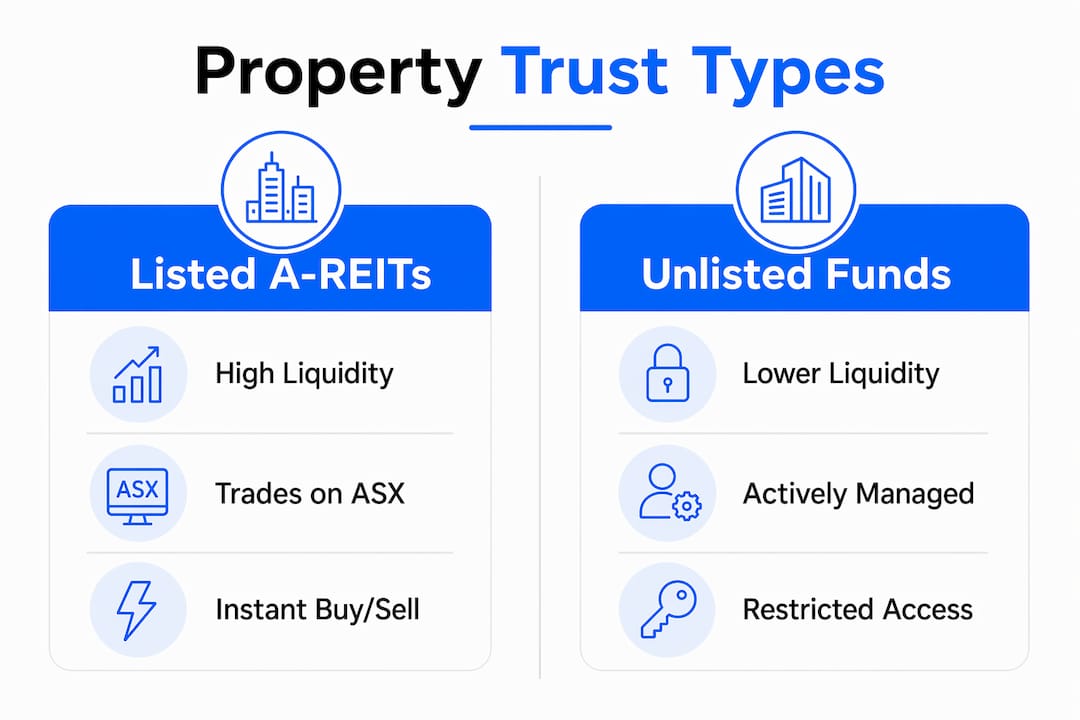 Property Trust Types

Listed A-REITs

High Liquidity

ASX

Trades on ASX

Instant Buy/Sell

Unlisted Funds

Lower Liquidity

Actively Managed

Restricted Access