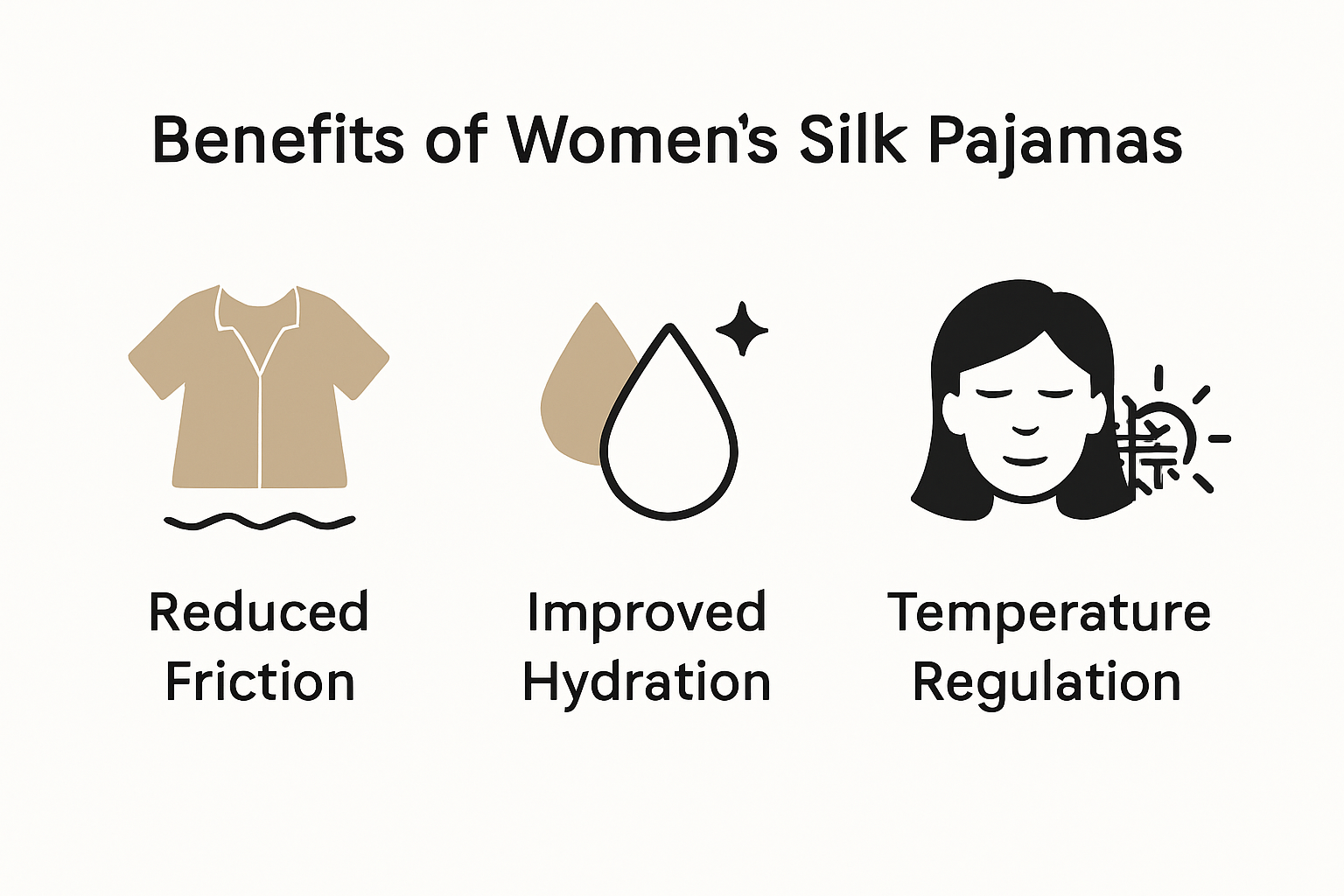 Benefits of Women's Silk Pajamas

Reduced Friction

Improved Hydration

Temperature Regulation