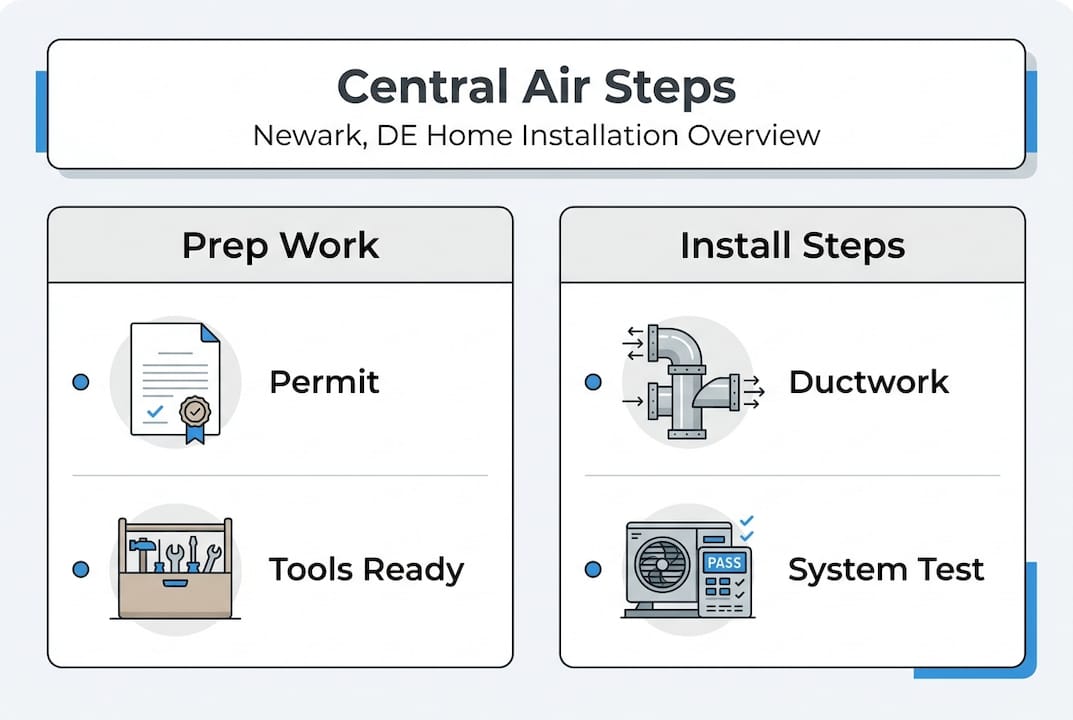 Central Air Steps
Newark, DE Home Installation Overview

Prep Work

Permit

Tools Ready

Install Steps

Ductwork

PASS

System Test