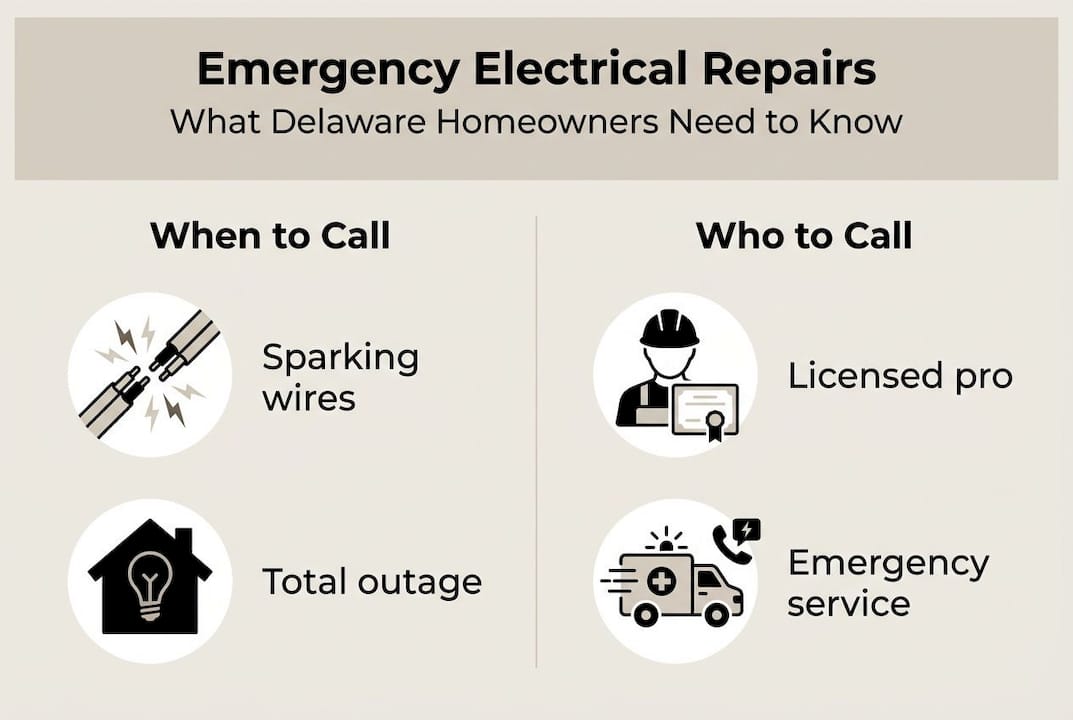 Emergency Electrical Repairs
What Delaware Homeowners Need to Know

When to Call

Sparking wires

Total outage

Who to Call

Licensed pro

Emergency service