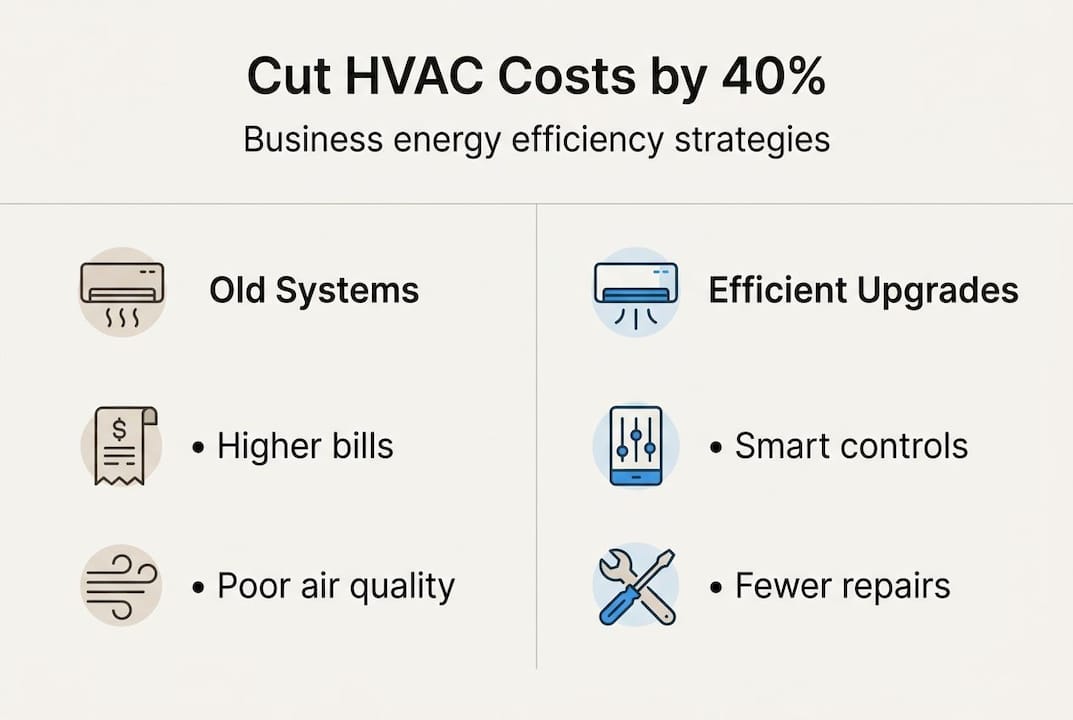 Cut HVAC Costs by 40%

Business energy efficiency strategies

Old Systems

• Higher bills

• Poor air quality

Efficient Upgrades

• Smart controls

• Fewer repairs