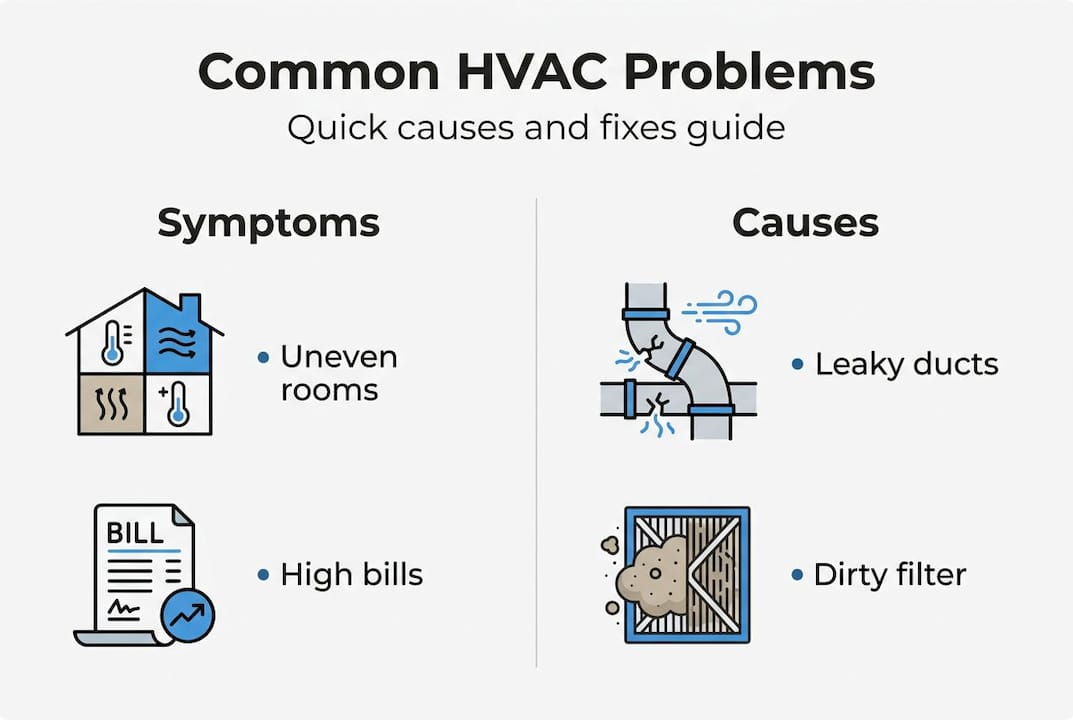 Common HVAC Problems

Quick causes and fixes guide

Symptoms

• Uneven rooms

BILL

• High bills

Causes

• Leaky ducts

• Dirty filter