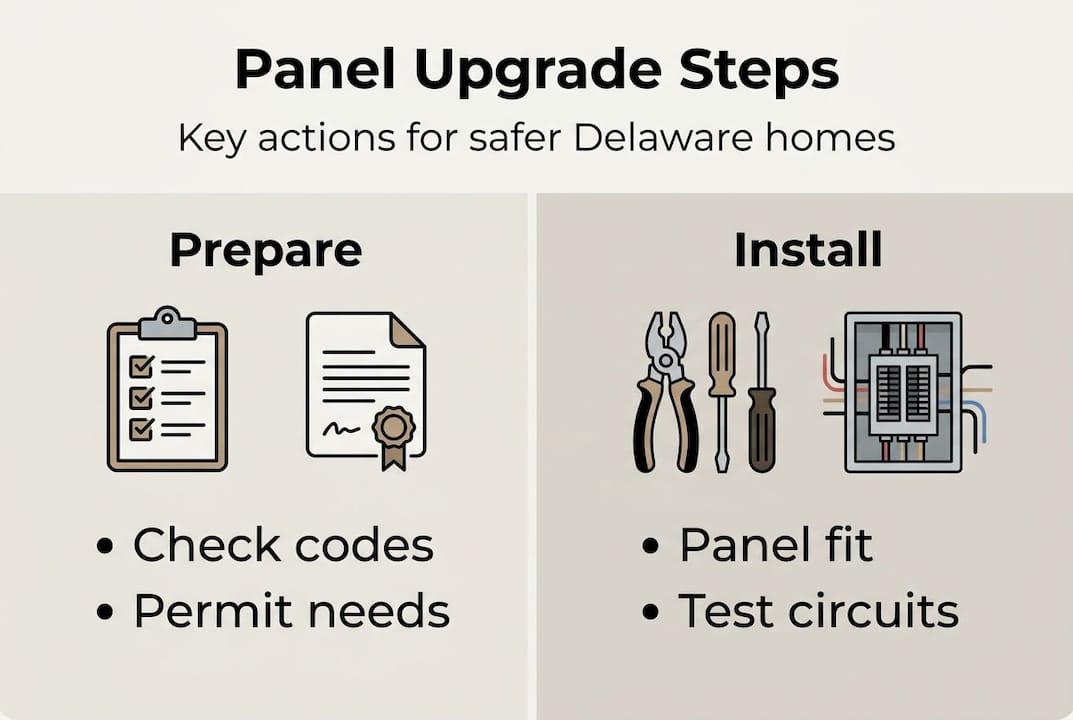 Panel Upgrade Steps

Key actions for safer Delaware homes

Prepare

• Check codes
• Permit needs

Install

• Panel fit
• Test circuits