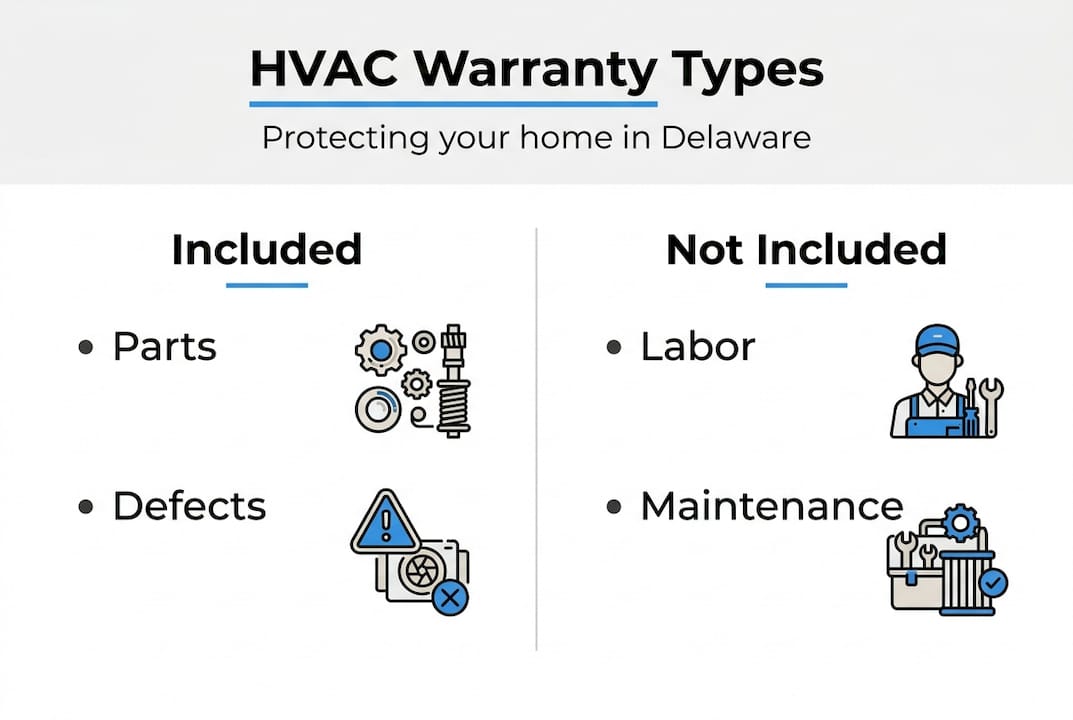 HVAC Warranty Types

Protecting your home in Delaware

Included

• Parts

• Defects

Not Included

• Labor

• Maintenance