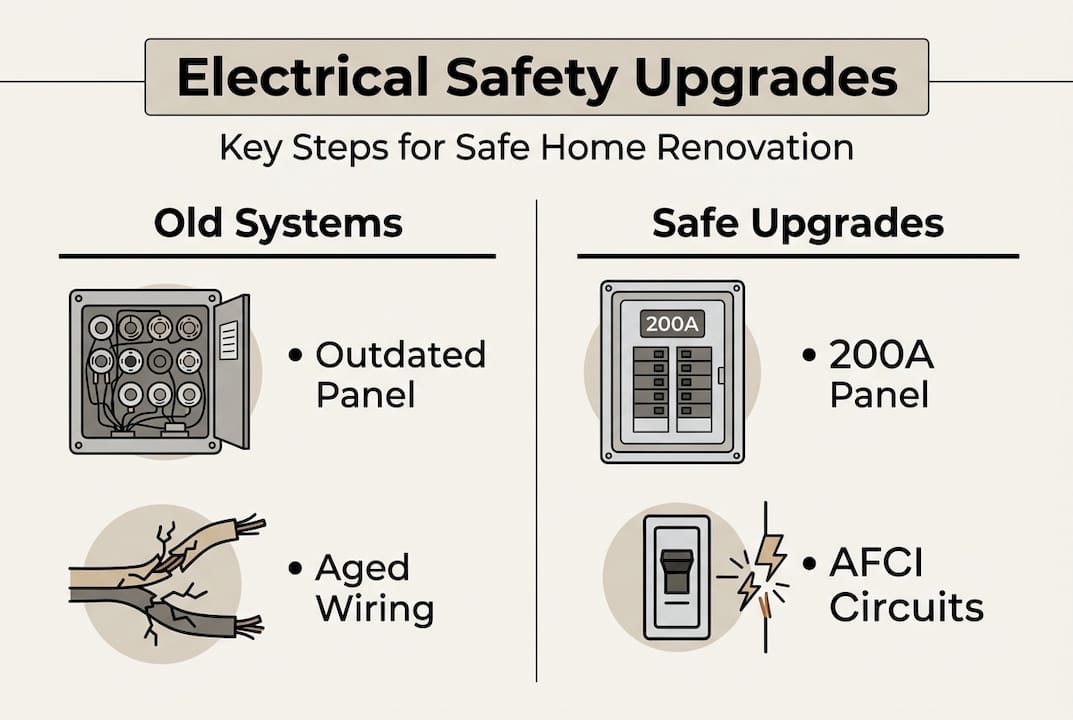 Electrical Safety Upgrades

Key Steps for Safe Home Renovation

Old Systems

• Outdated Panel

• Aged Wiring

Safe Upgrades

200A

• 200A Panel

• AFCI Circuits