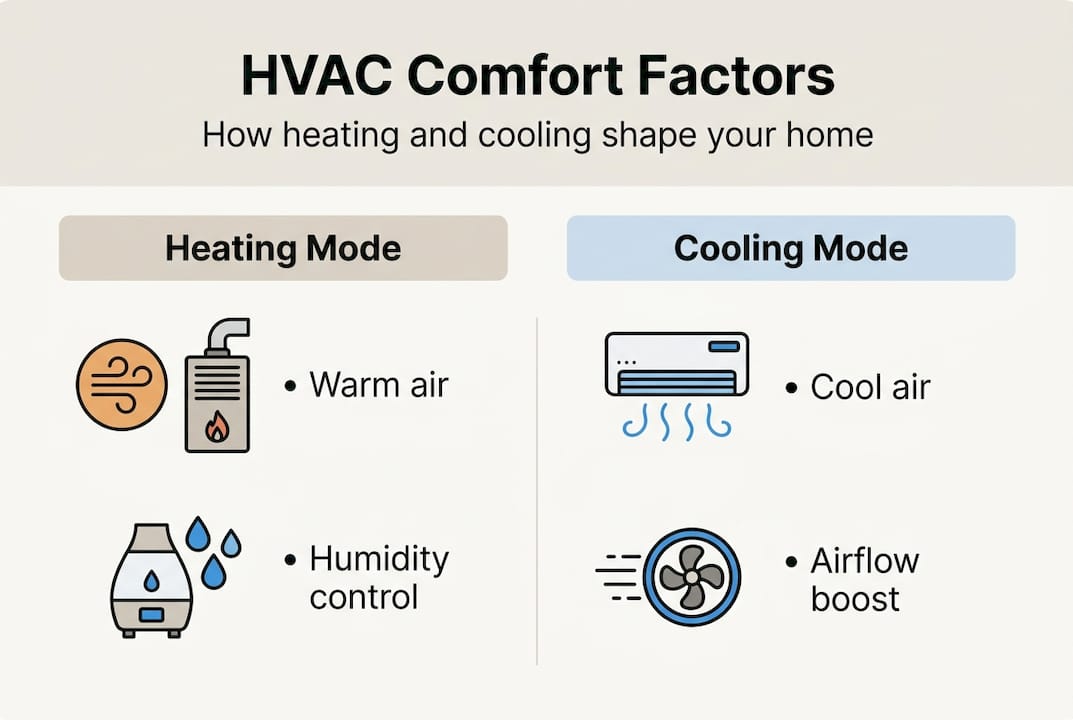 HVAC Comfort Factors

How heating and cooling shape your home

Heating Mode

• Warm air

• Humidity control

Cooling Mode

• Cool air

• Airflow boost