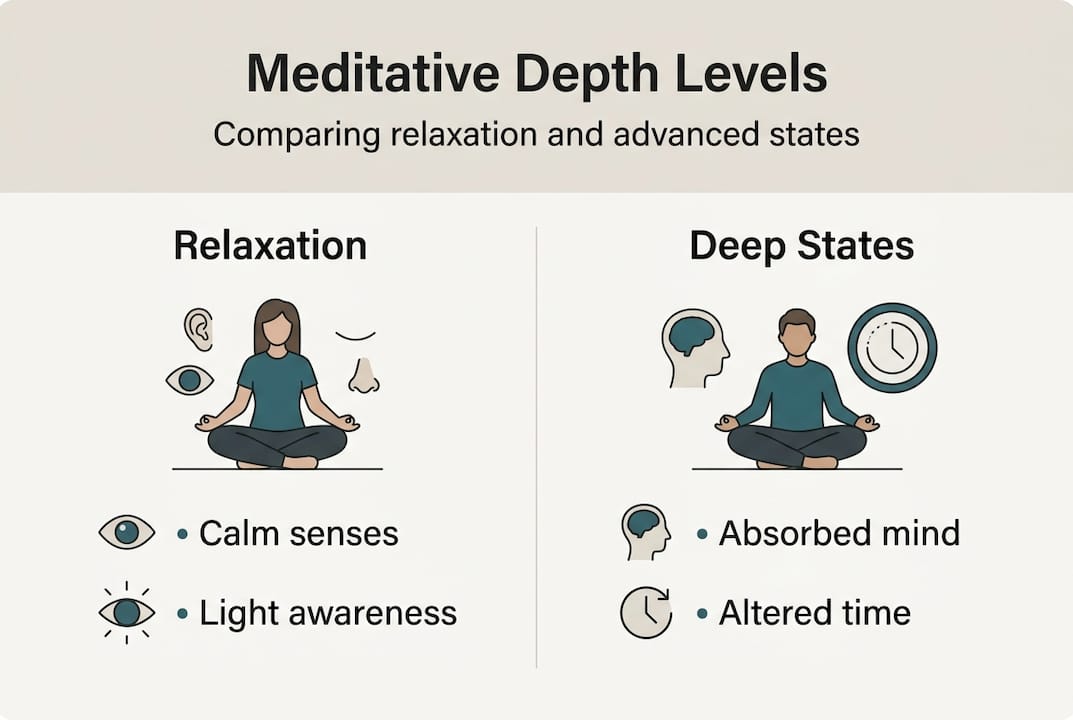 Meditative Depth Levels

Comparing relaxation and advanced states

Relaxation

• Calm senses

• Light awareness

Deep States

• Absorbed mind

• Altered time