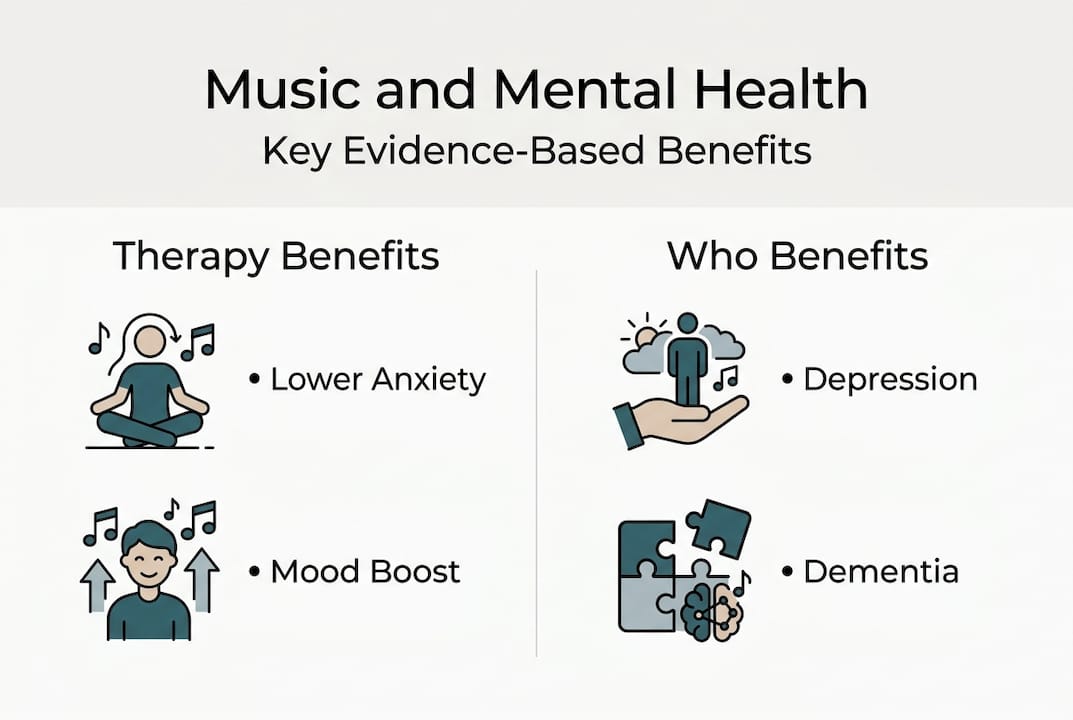 Music and Mental Health
Key Evidence-Based Benefits

Therapy Benefits

• Lower Anxiety

• Mood Boost

Who Benefits

• Depression

• Dementia