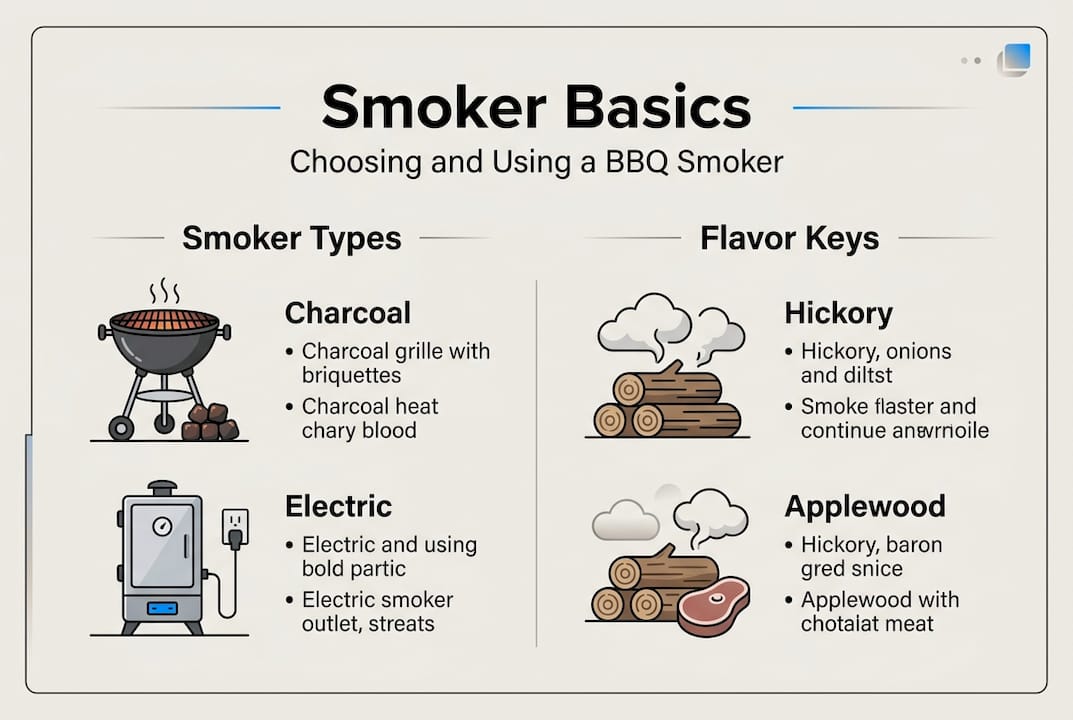 Smoker Basics

Choosing and Using a BBQ Smoker

Smoker Types

Charcoal

• Charcoal grille with briquettes

• Charcoal heat chary blood

Electric

• Electric and using bold partic

• Electric smoker outlet, streats

Flavor Keys

Hickory

• Hickory, onions and diltst

• Smoke flaster and continue anwrnoile

Applewood

• Hickory, baron gred snice

• Applewood with chotalat meat