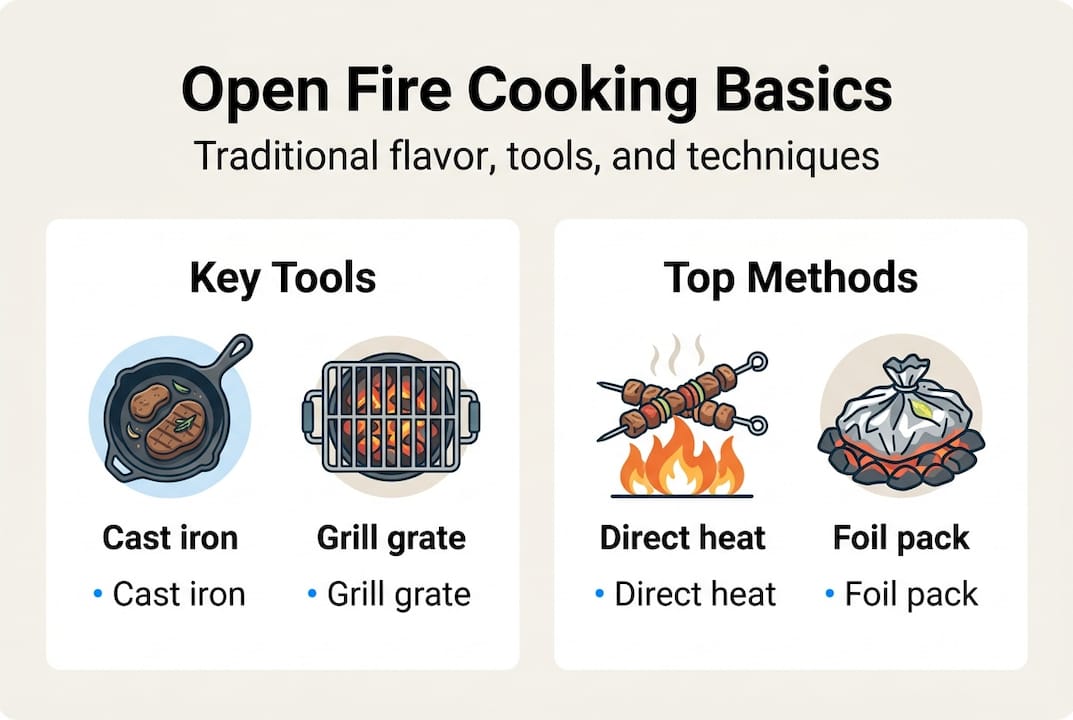 Open Fire Cooking Basics

Traditional flavor, tools, and techniques

Key Tools

Cast iron

• Cast iron

Grill grate

• Grill grate

Top Methods

Direct heat

• Direct heat

Foil pack

• Foil pack