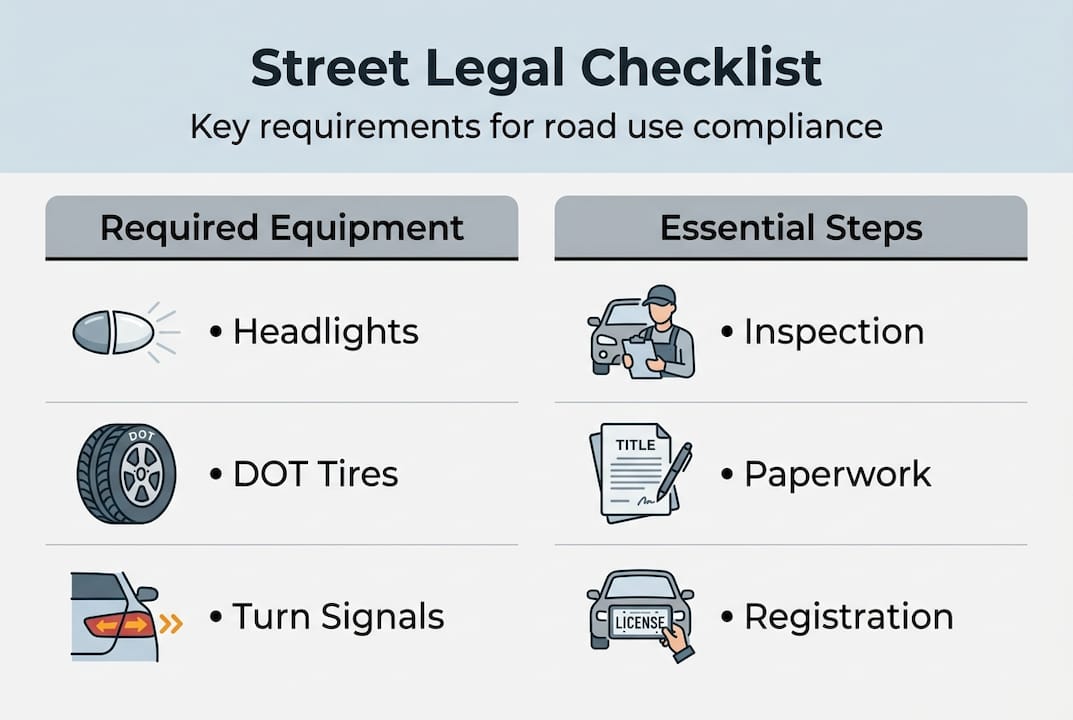 Street Legal Checklist
Key requirements for road use compliance

Required Equipment

• Headlights

DOT

• DOT Tires

• Turn Signals

Essential Steps

• Inspection

TITLE

• Paperwork

LICENSE

• Registration