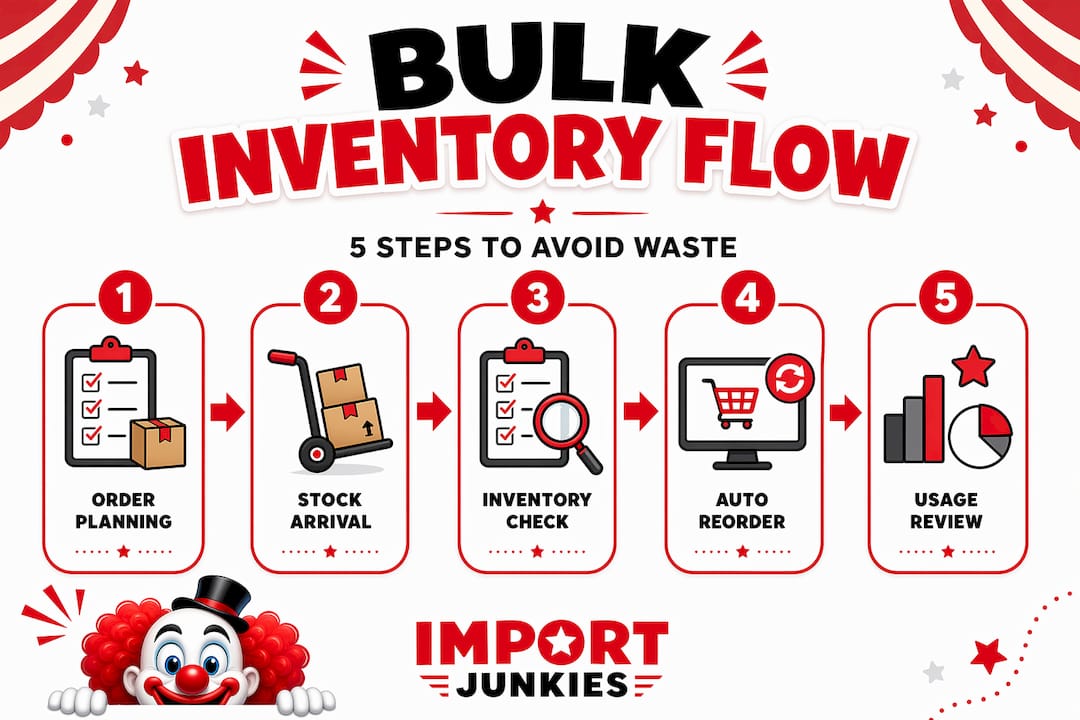 BULK INVENTORY FLOW

5 STEPS TO AVOID WASTE

1
ORDER PLANNING

2
STOCK ARRIVAL

3
INVENTORY CHECK

4
AUTO REORDER

5
USAGE REVIEW

IMPORT JUNKIES