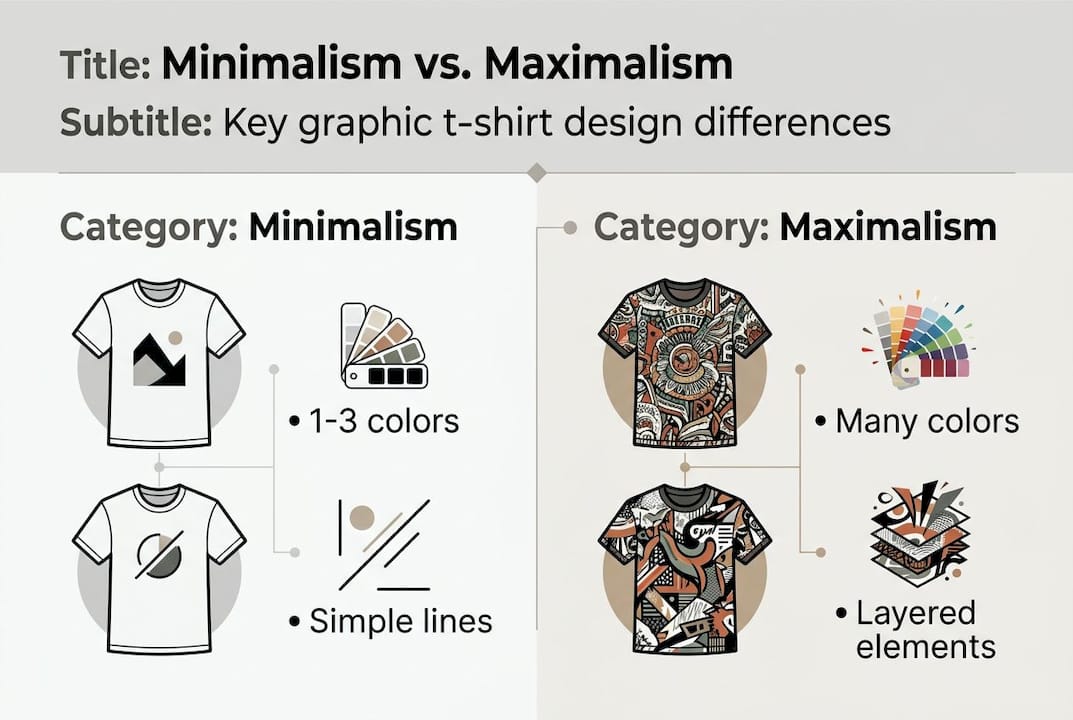 Title: Minimalism vs. Maximalism

Subtitle: Key graphic t-shirt design differences

Category: Minimalism

• 1-3 colors

• Simple lines

Category: Maximalism

• Many colors

• Layered elements