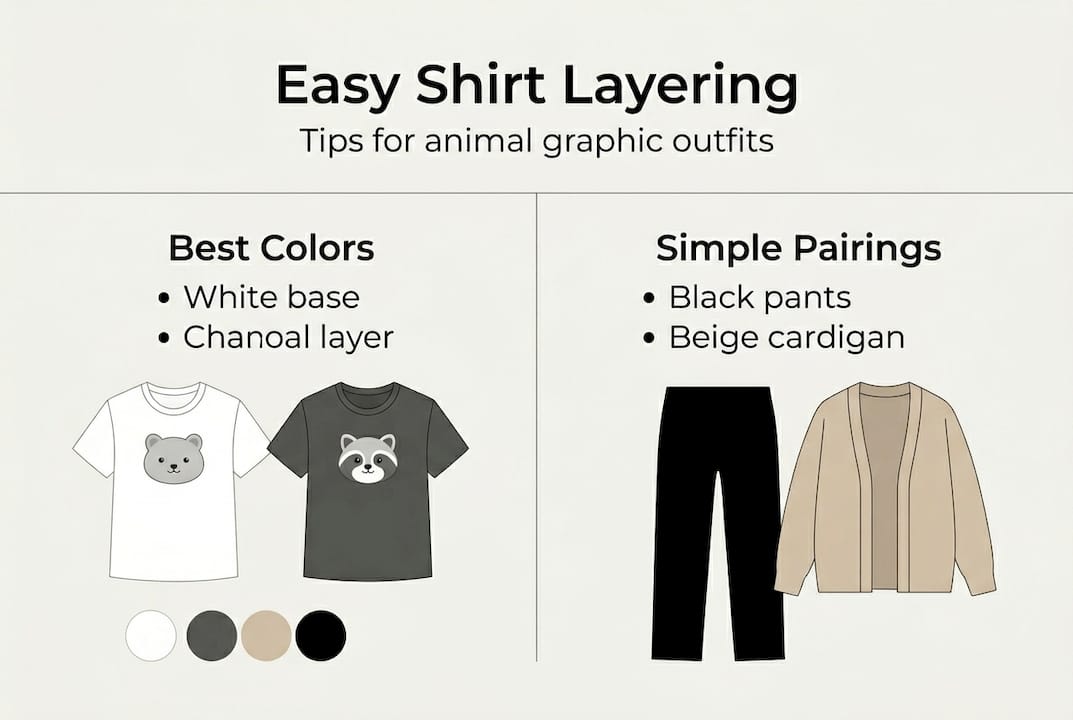 Easy Shirt Layering

Tips for animal graphic outfits

Best Colors

• White base
• Chanoal layer

Simple Pairings

• Black pants
• Beige cardigan