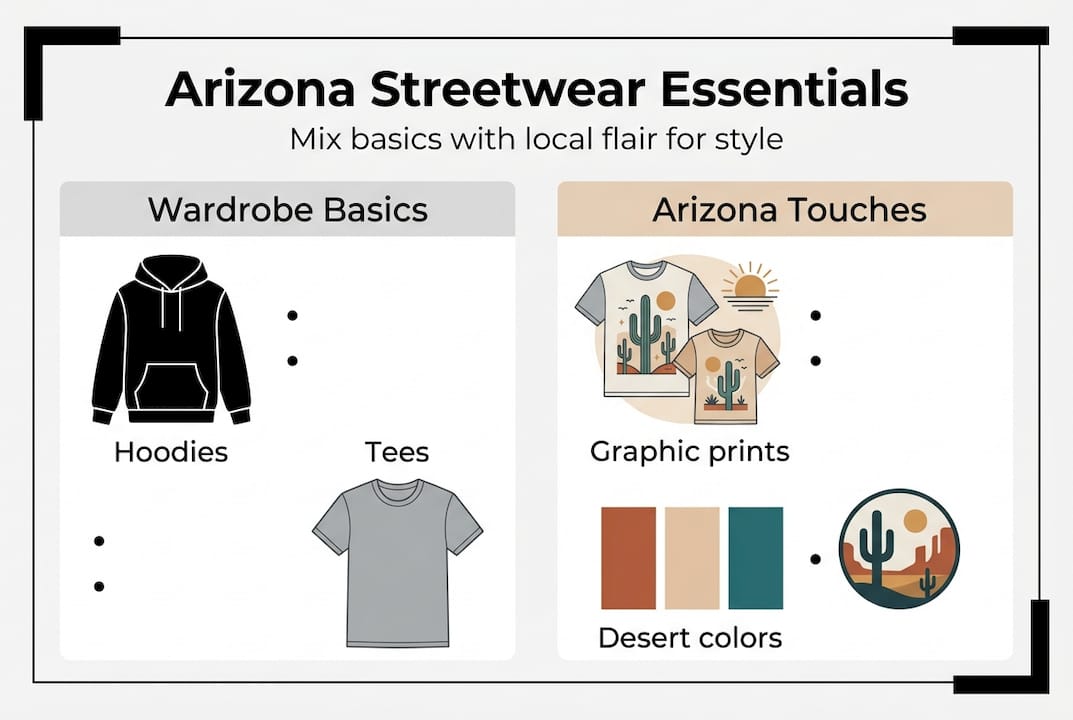 Arizona Streetwear Essentials

Mix basics with local flair for style

Wardrobe Basics

Hoodies

Tees

Arizona Touches

Graphic prints

Desert colors