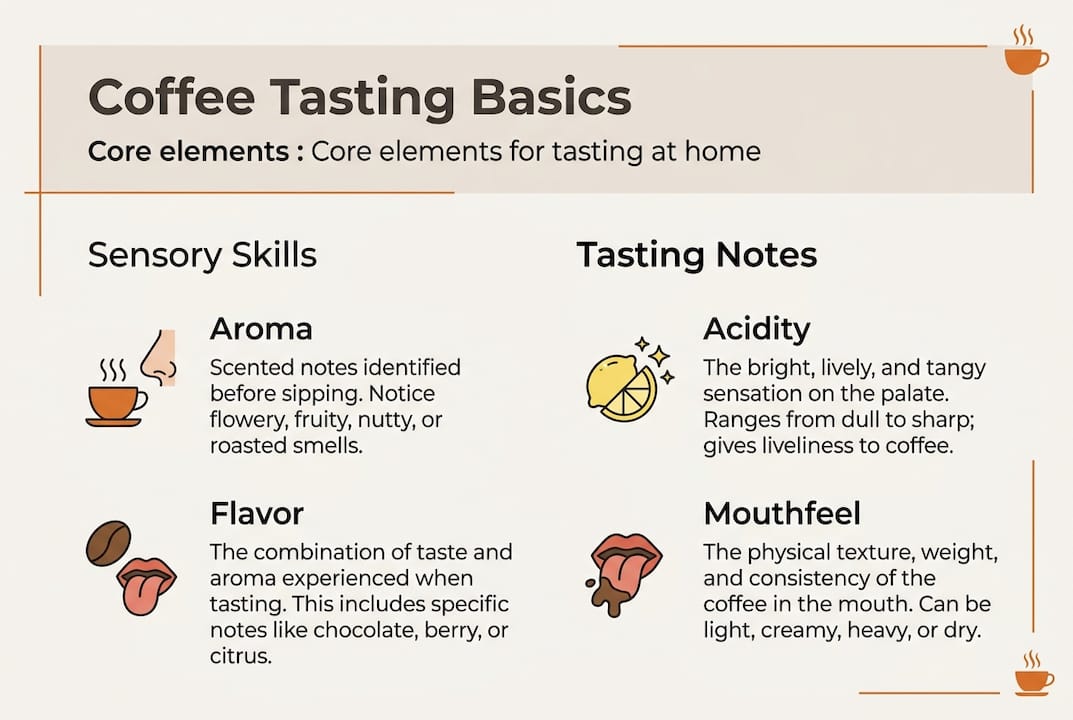 Coffee Tasting Basics

Core elements : Core elements for tasting at home

Sensory Skills

Aroma

Scented notes identified before sipping. Notice flowery, fruity, nutty, or roasted smells.

Flavor

The combination of taste and aroma experienced when tasting. This includes specific notes like chocolate, berry, or citrus.

Tasting Notes

Acidity

The bright, lively, and tangy sensation on the palate. Ranges from dull to sharp; gives liveliness to coffee.

Mouthfeel

The physical texture, weight, and consistency of the coffee in the mouth. Can be light, creamy, heavy, or dry.