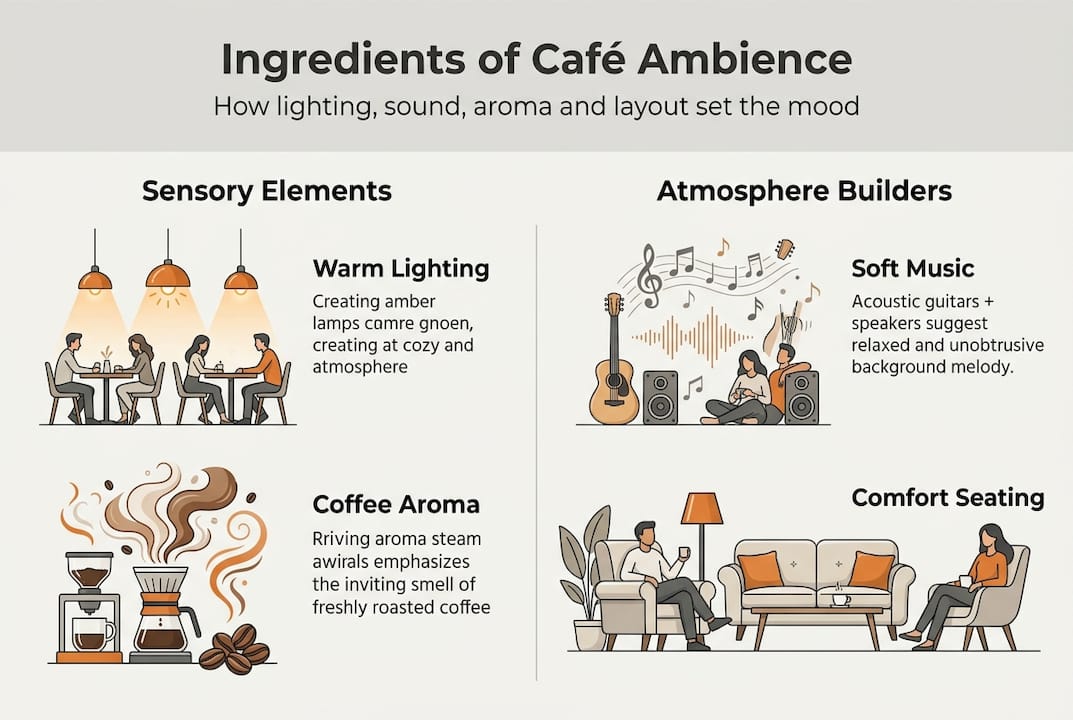 Ingredients of Café Ambience

How lighting, sound, aroma and layout set the mood

Sensory Elements

Warm Lighting

Creating amber lamps camre gnoen, creating at cozy and atmosphere

Coffee Aroma

Rriving aroma steam awirals emphasizes the inviting smell of freshly roasted coffee

Atmosphere Builders

Soft Music

Acoustic guitars + speakers suggest relaxed and unobtrusive background melody.

Comfort Seating