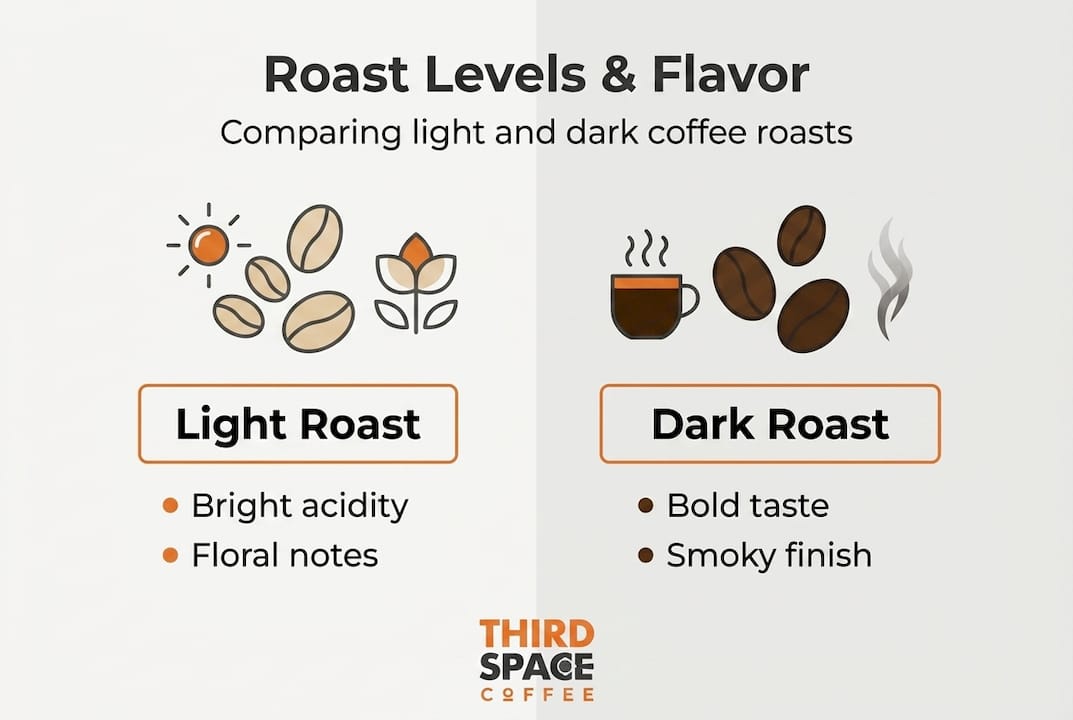 Roast Levels & Flavor
Comparing light and dark coffee roasts

Light Roast
- Bright acidity
- Floral notes

Dark Roast
- Bold taste
- Smoky finish

THIRD SPACE COFFEE