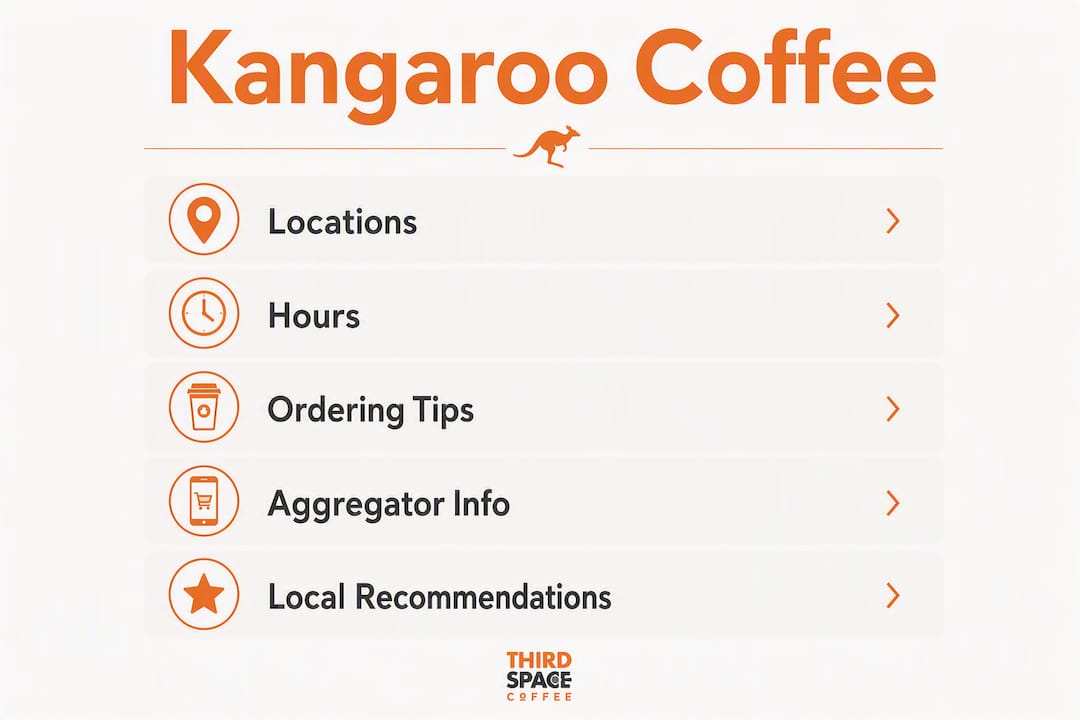 Kangaroo Coffee

Locations

Hours

Ordering Tips

Aggregator Info

Local Recommendations

THIRD SPACE COFFEE