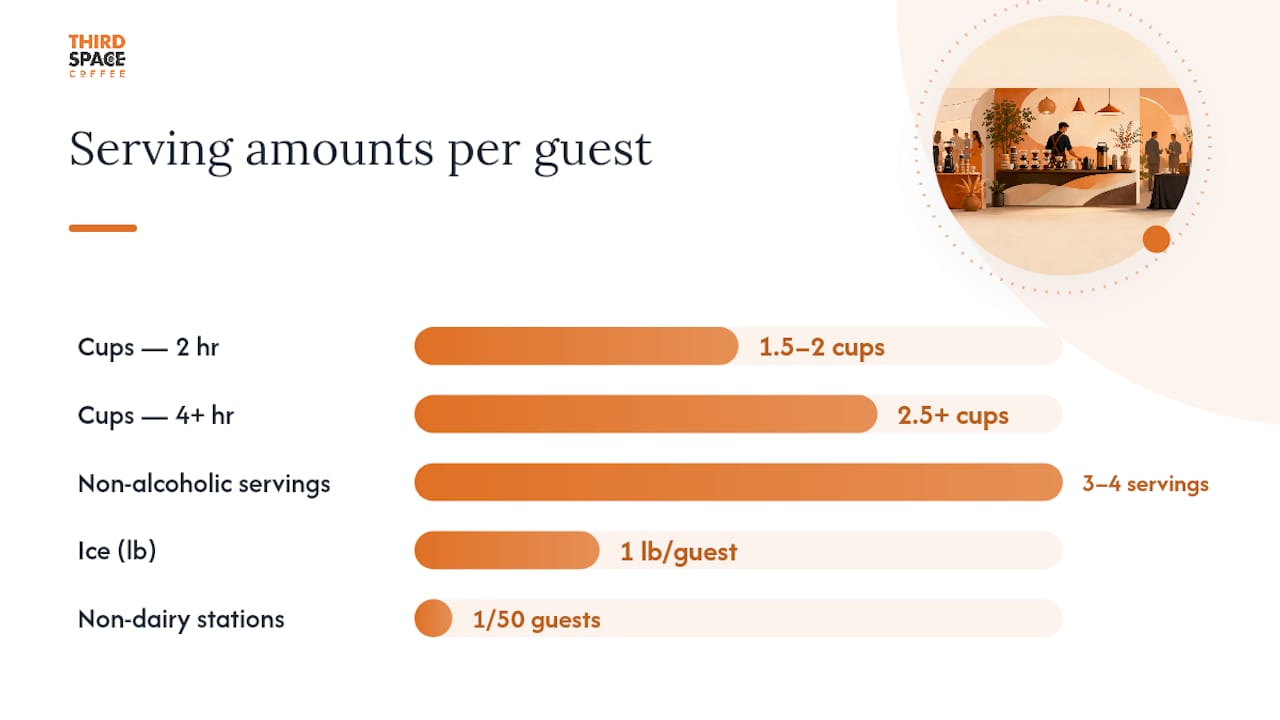 THIRD SPACE COFFEE

Serving amounts per guest

Cups — 2 hr 1.5–2 cups

Cups — 4+ hr 2.5+ cups

Non-alcoholic servings 3–4 servings

Ice (lb) 1 lb/guest

Non-dairy stations 1/50 guests