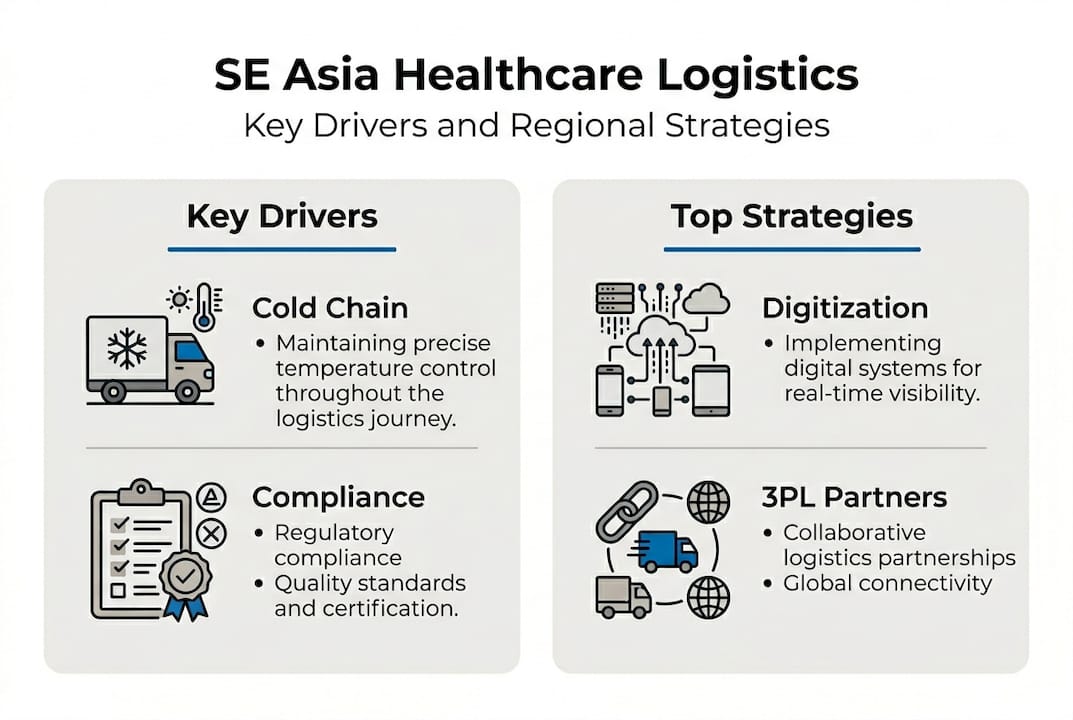 SE Asia Healthcare Logistics

Key Drivers and Regional Strategies

Key Drivers

Cold Chain

• Maintaining precise temperature control throughout the logistics journey.

Compliance

• Regulatory compliance
• Quality standards and certification.

Top Strategies

Digitization

• Implementing digital systems for real-time visibility.

3PL Partners

• Collaborative logistics partnerships
• Global connectivity