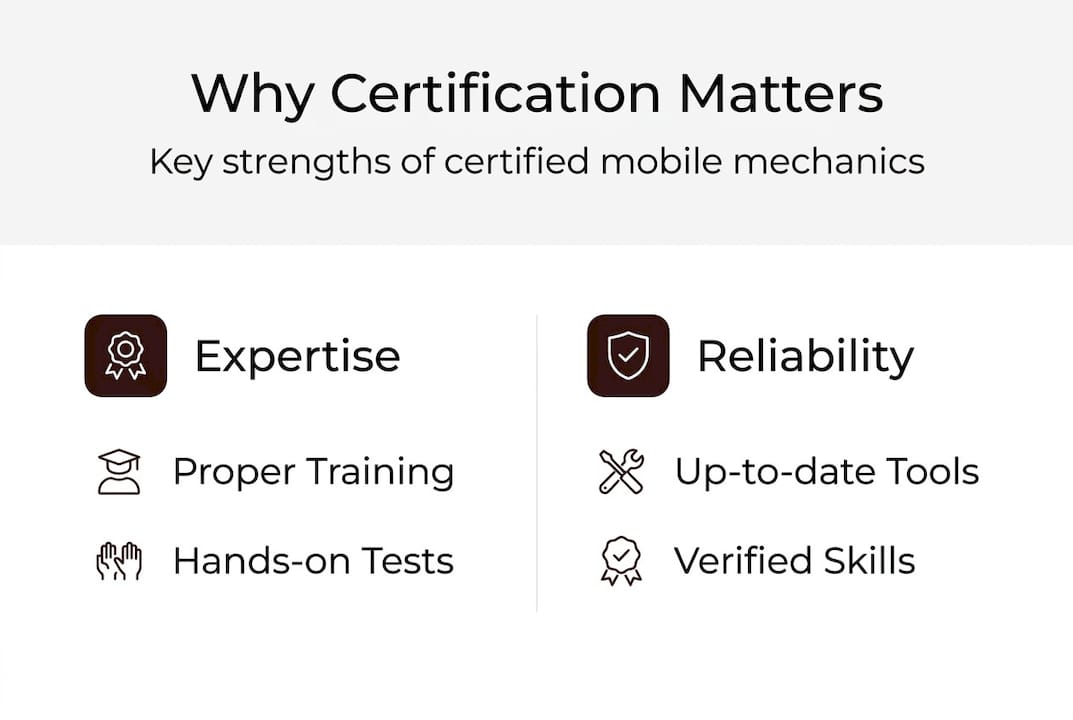 Why Certification Matters

Key strengths of certified mobile mechanics

Expertise

Proper Training

Hands-on Tests

Reliability

Up-to-date Tools

Verified Skills