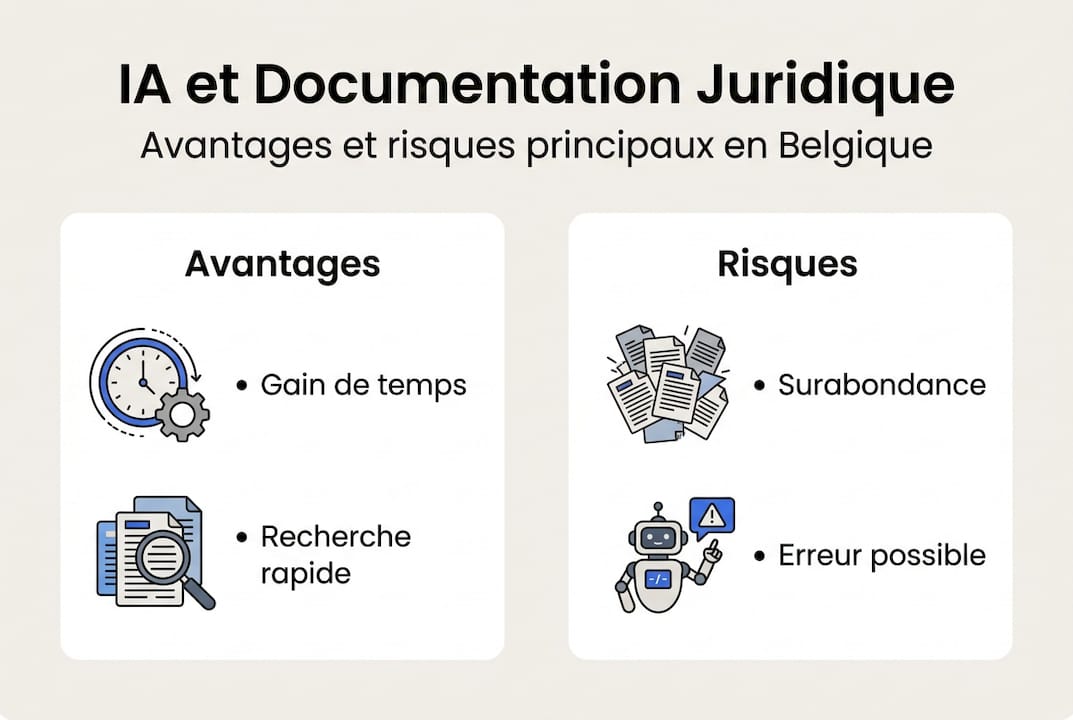 IA et Documentation Juridique

Avantages et risques principaux en Belgique

Avantages

• Gain de temps

• Recherche rapide

Risques

• Surabondance

• Erreur possible