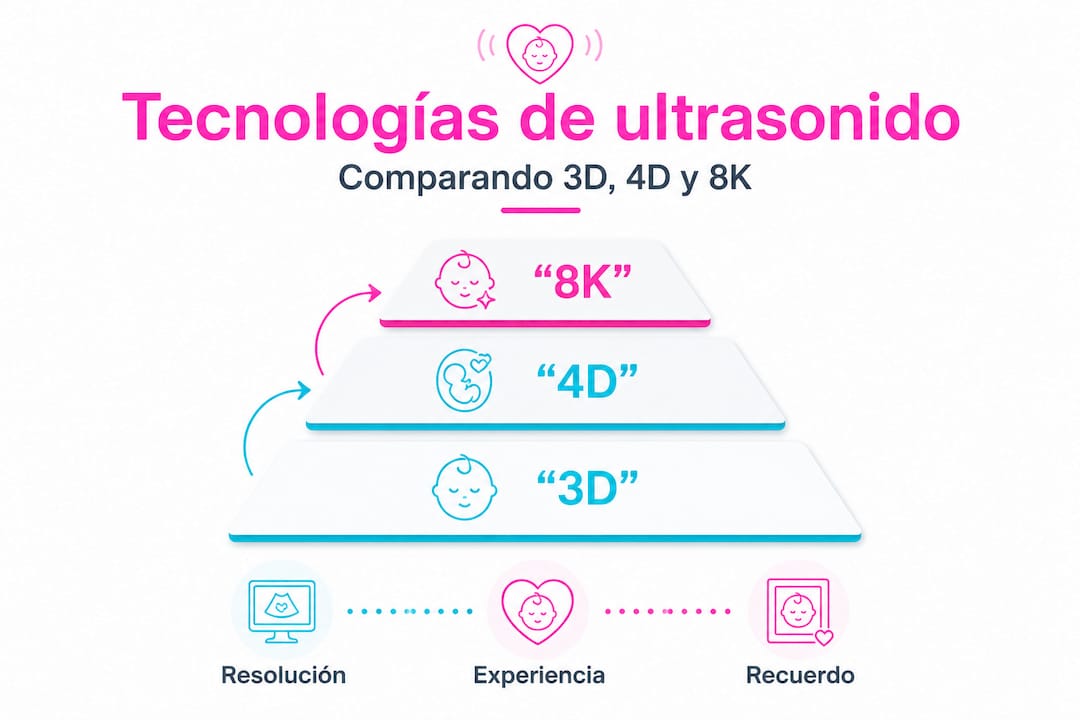 Tecnologías de ultrasonido

Comparando 3D, 4D y 8K

“8K”

“4D”

“3D”

Resolución

Experiencia

Recuerdo