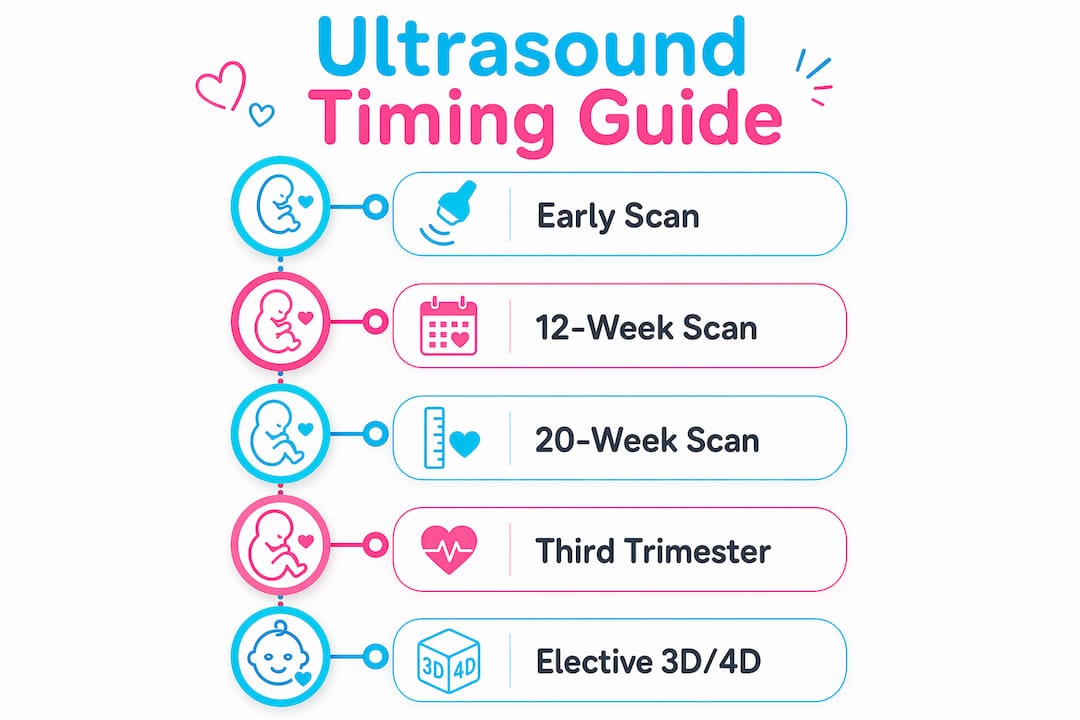 Ultrasound Timing Guide

Early Scan

12-Week Scan

20-Week Scan

Third Trimester

3D 4D

Elective 3D/4D